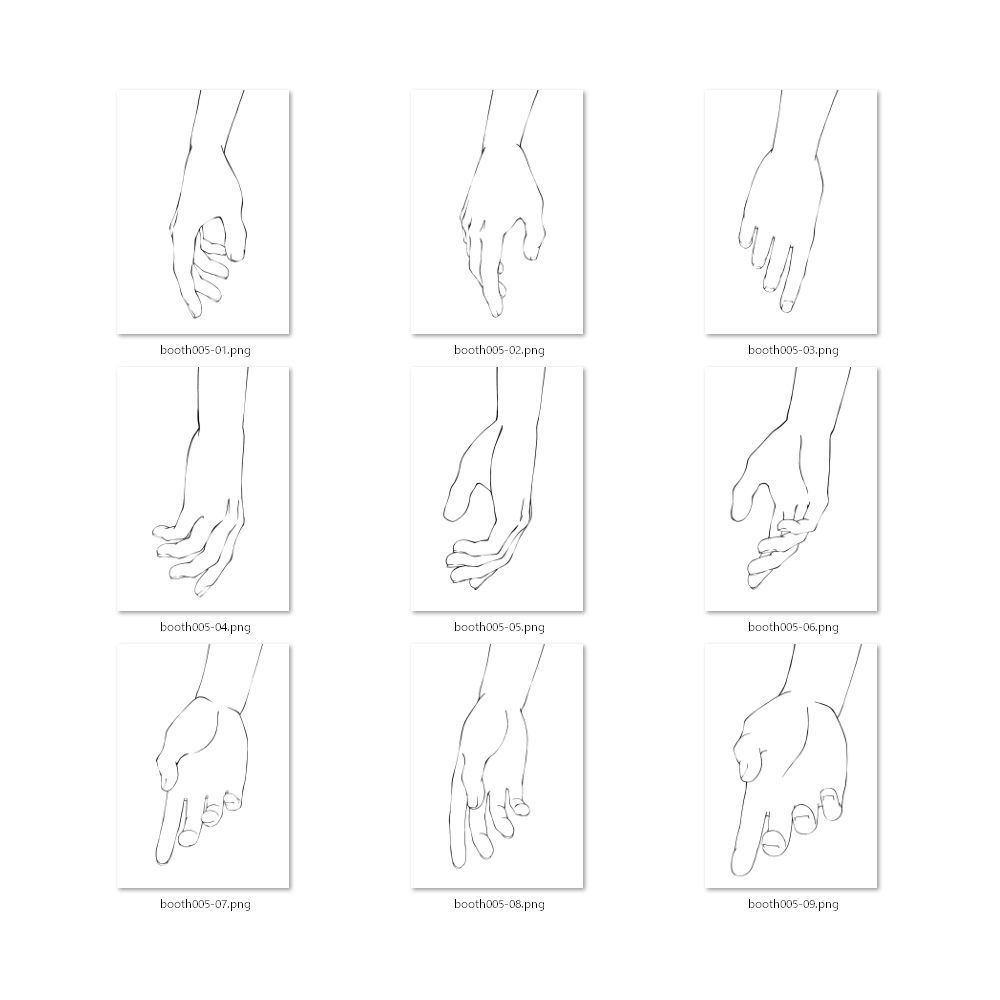 booth005-01.png

booth005-02.png

booth005-03.png

booth005-04.png

booth005-05.png

booth005-06.png

booth005-07.png

booth005-08.png

booth005-09.png