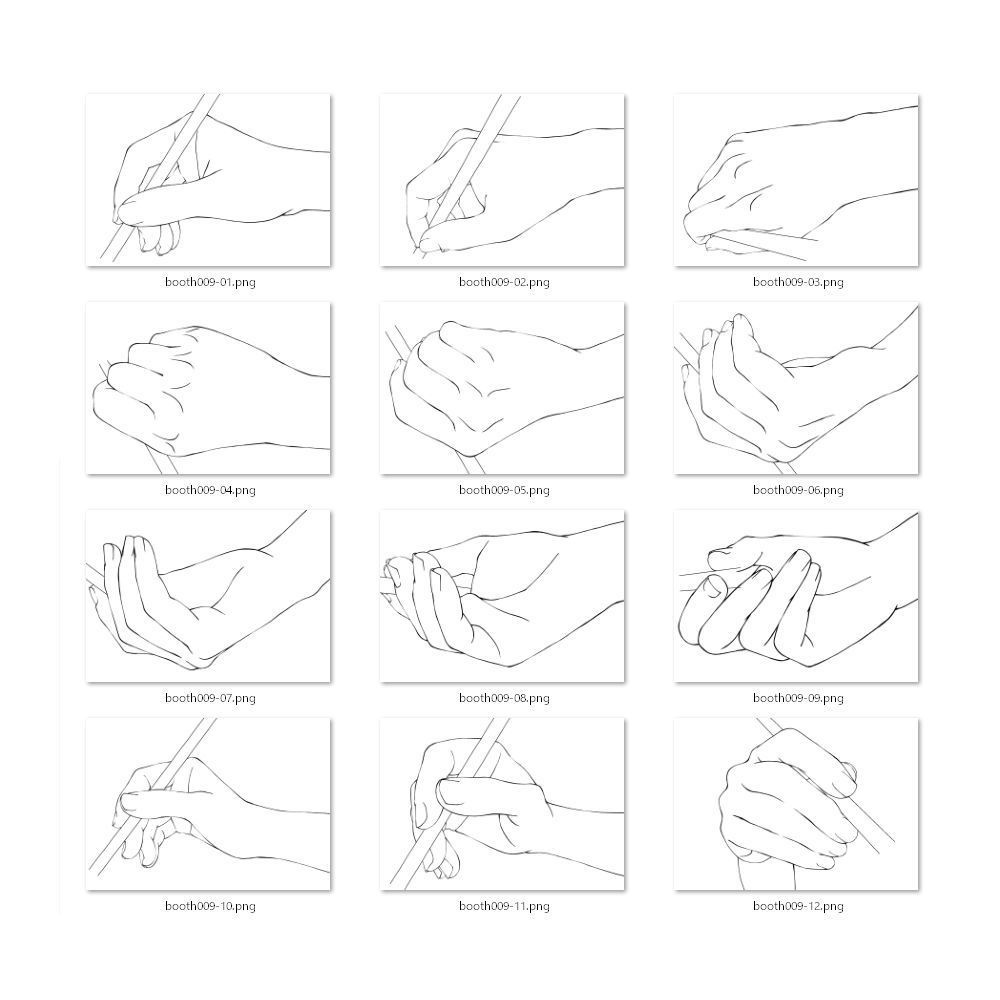 booth009-01.png

booth009-02.png

booth009-03.png

booth009-04.png

booth009-05.png

booth009-06.png

booth009-07.png

booth009-08.png

booth009-09.png

booth009-10.png

booth009-11.png

booth009-12.png