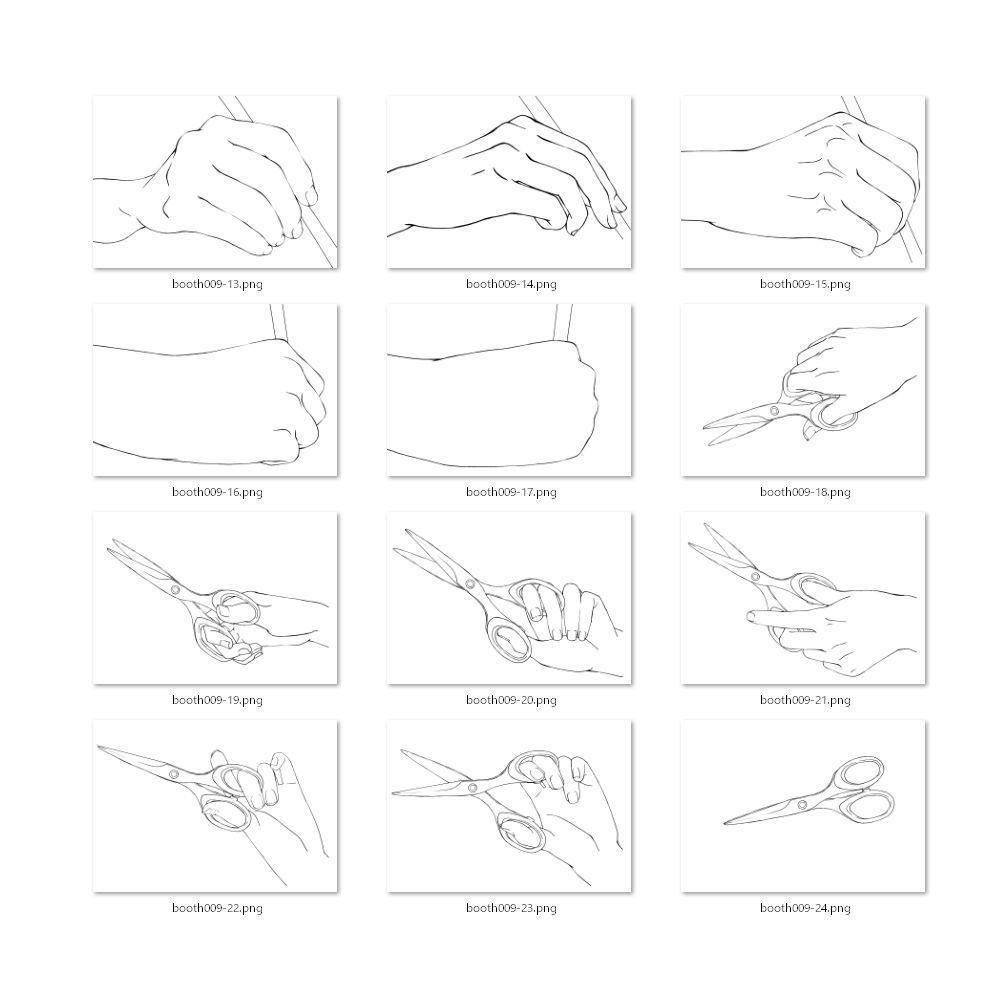 booth009-13.png

booth009-14.png

booth009-15.png

booth009-16.png

booth009-17.png

booth009-18.png

booth009-19.png

booth009-20.png

booth009-21.png

booth009-22.png

booth009-23.png

booth009-24.png