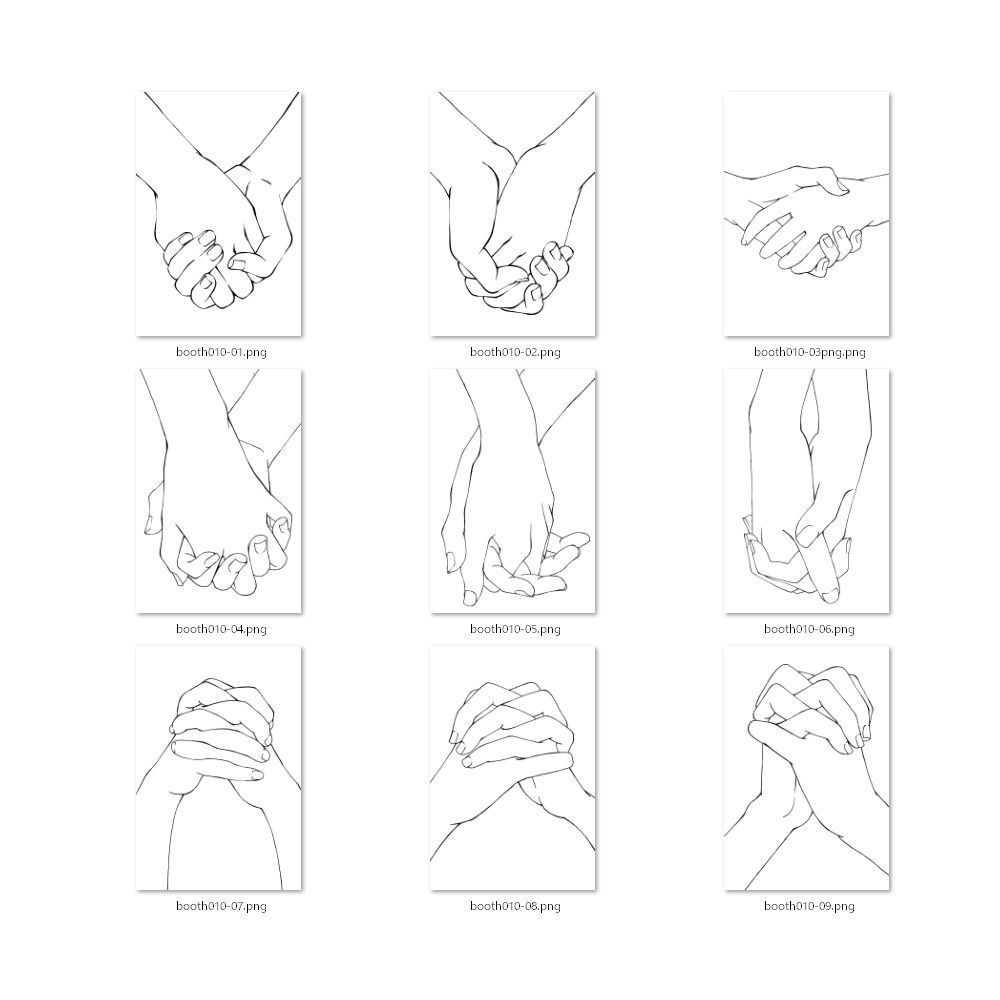 booth010-01.png

booth010-02.png

booth010-03png.png

booth010-04.png

booth010-05.png

booth010-06.png

booth010-07.png

booth010-08.png

booth010-09.png