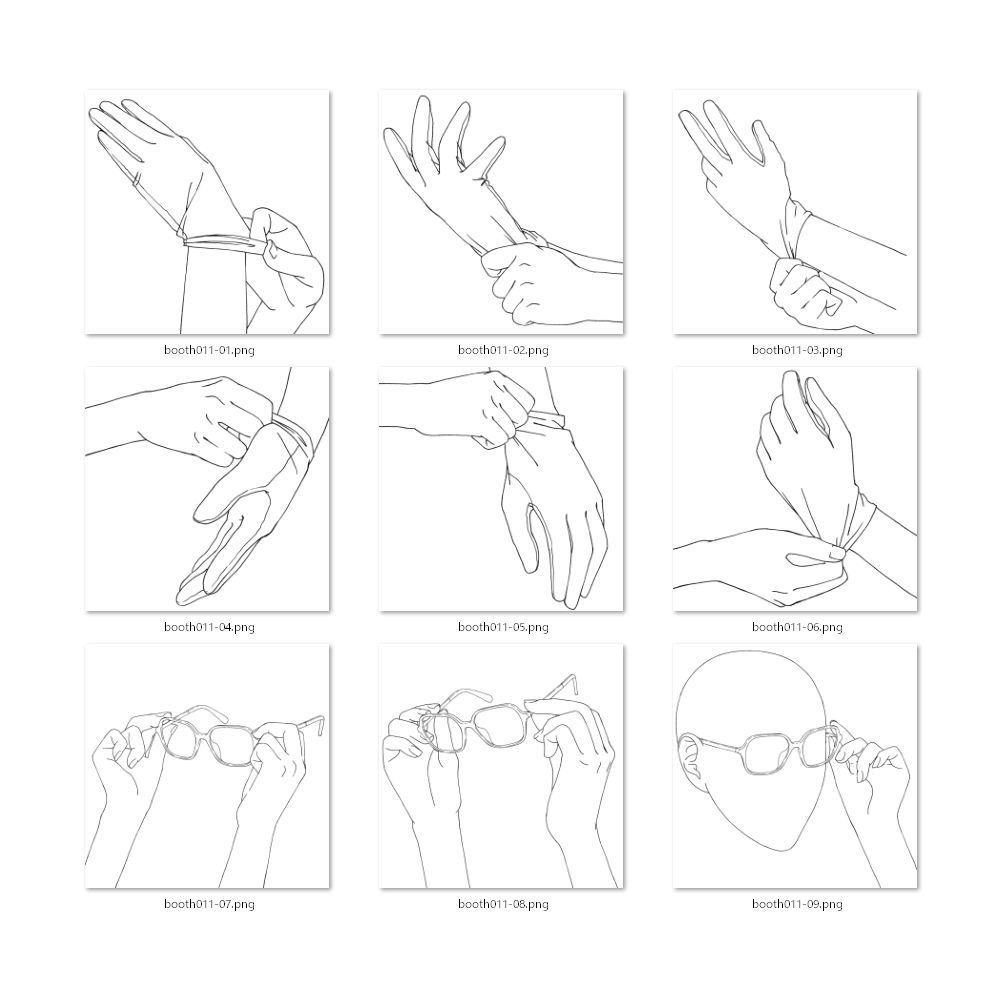 booth011-01.png

booth011-02.png

booth011-03.png

booth011-04.png

booth011-05.png

booth011-06.png

booth011-07.png

booth011-08.png

booth011-09.png