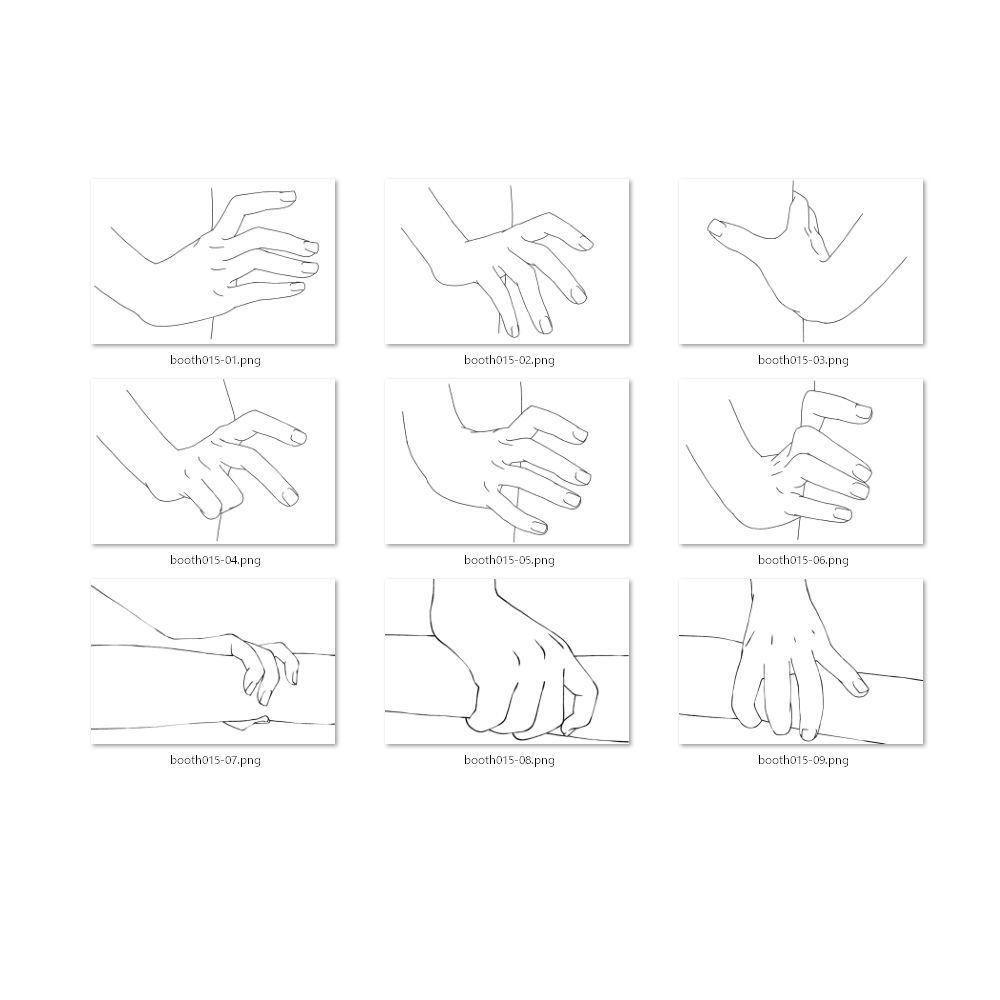 booth015-01.png

booth015-02.png

booth015-03.png

booth015-04.png

booth015-05.png

booth015-06.png

booth015-07.png

booth015-08.png

booth015-09.png