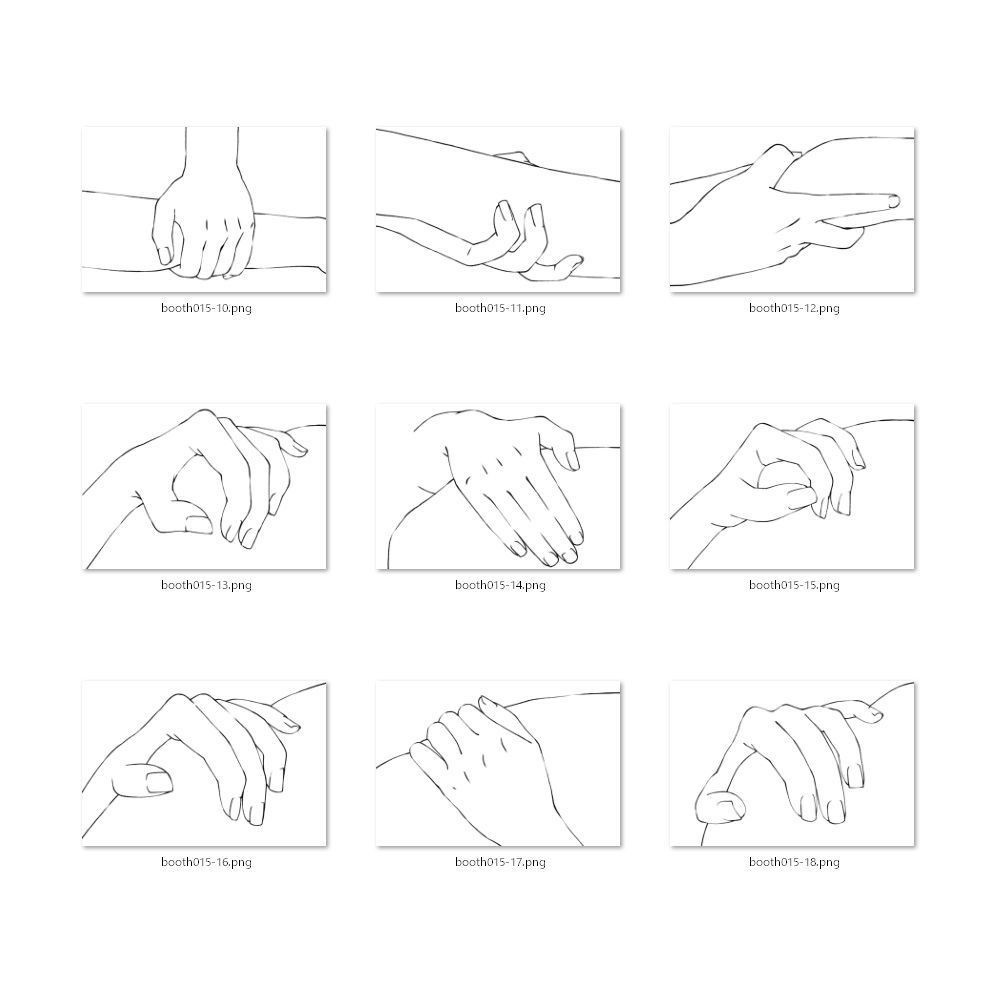 booth015-10.png

booth015-11.png

booth015-12.png

booth015-13.png

booth015-14.png

booth015-15.png

booth015-16.png

booth015-17.png

booth015-18.png