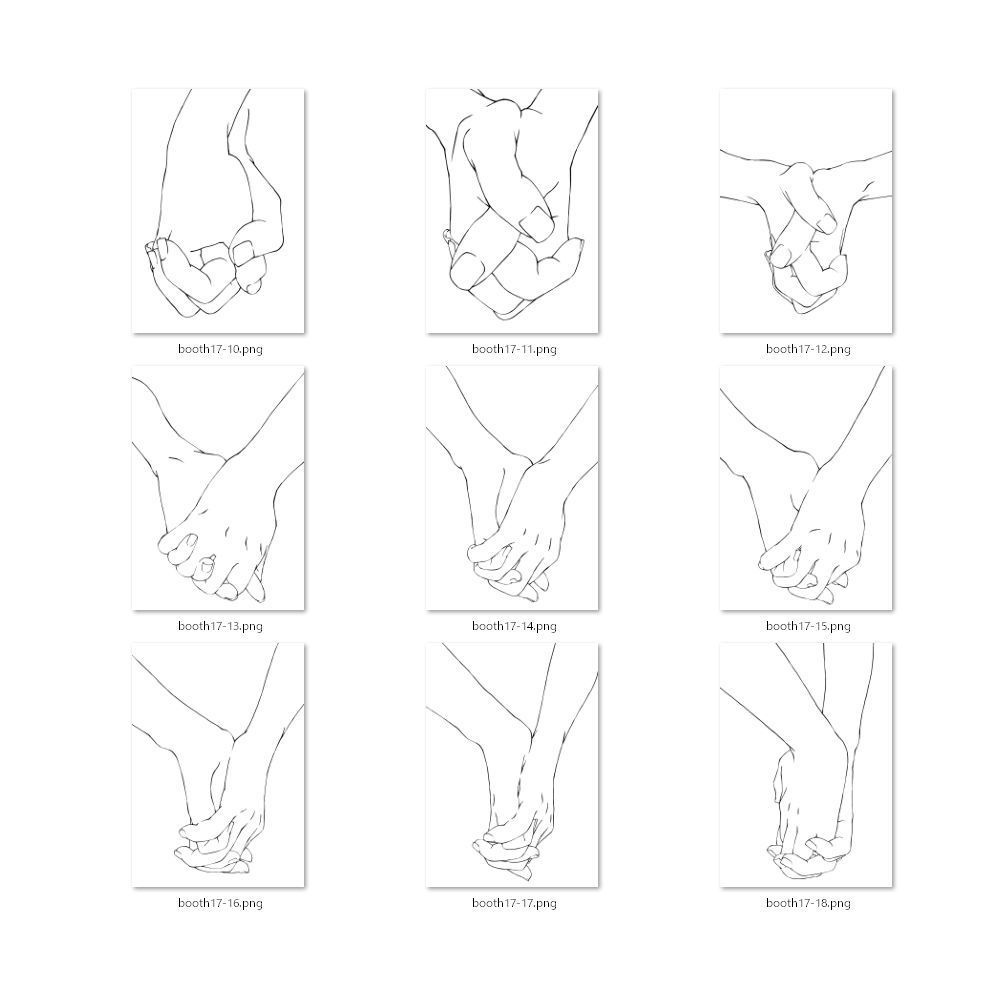 booth17-10.png

booth17-11.png

booth17-12.png

booth17-13.png

booth17-14.png

booth17-15.png

booth17-16.png

booth17-17.png

booth17-18.png