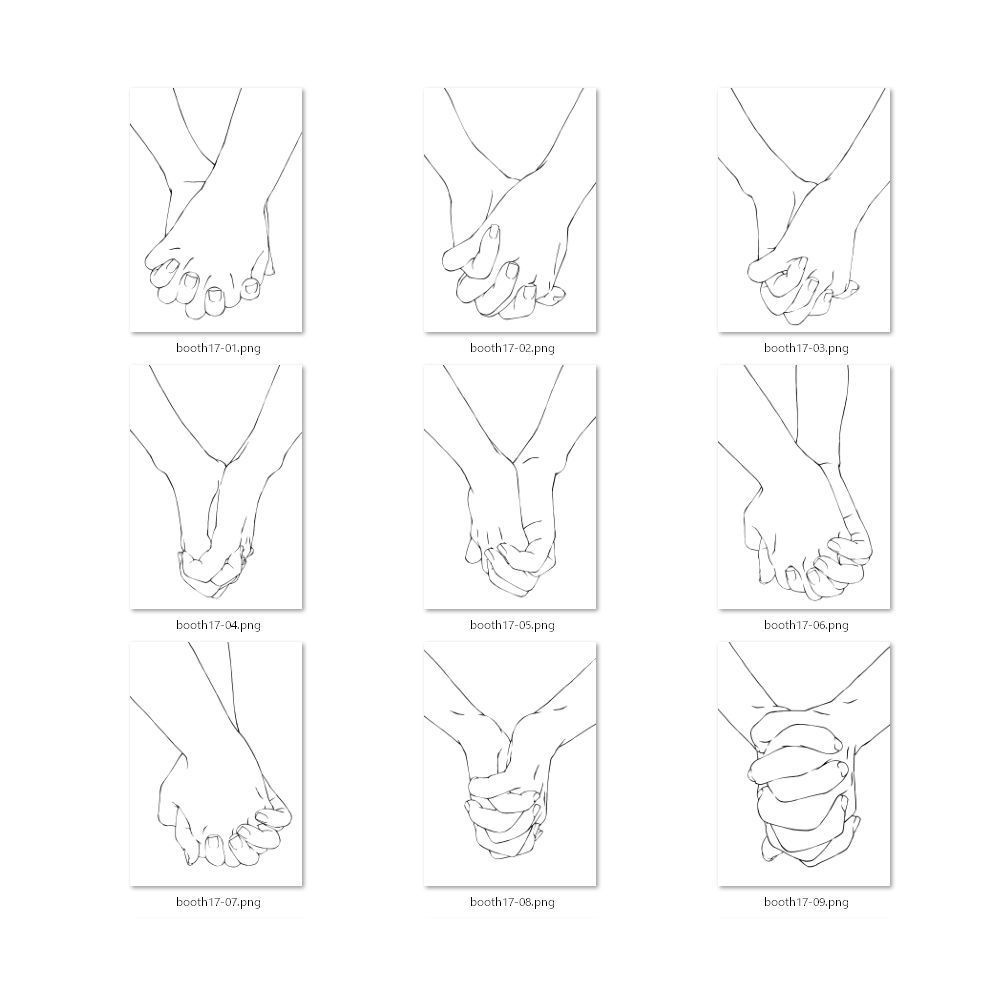 booth17-01.png

booth17-02.png

booth17-03.png

booth17-04.png

booth17-05.png

booth17-06.png

booth17-07.png

booth17-08.png

booth17-09.png