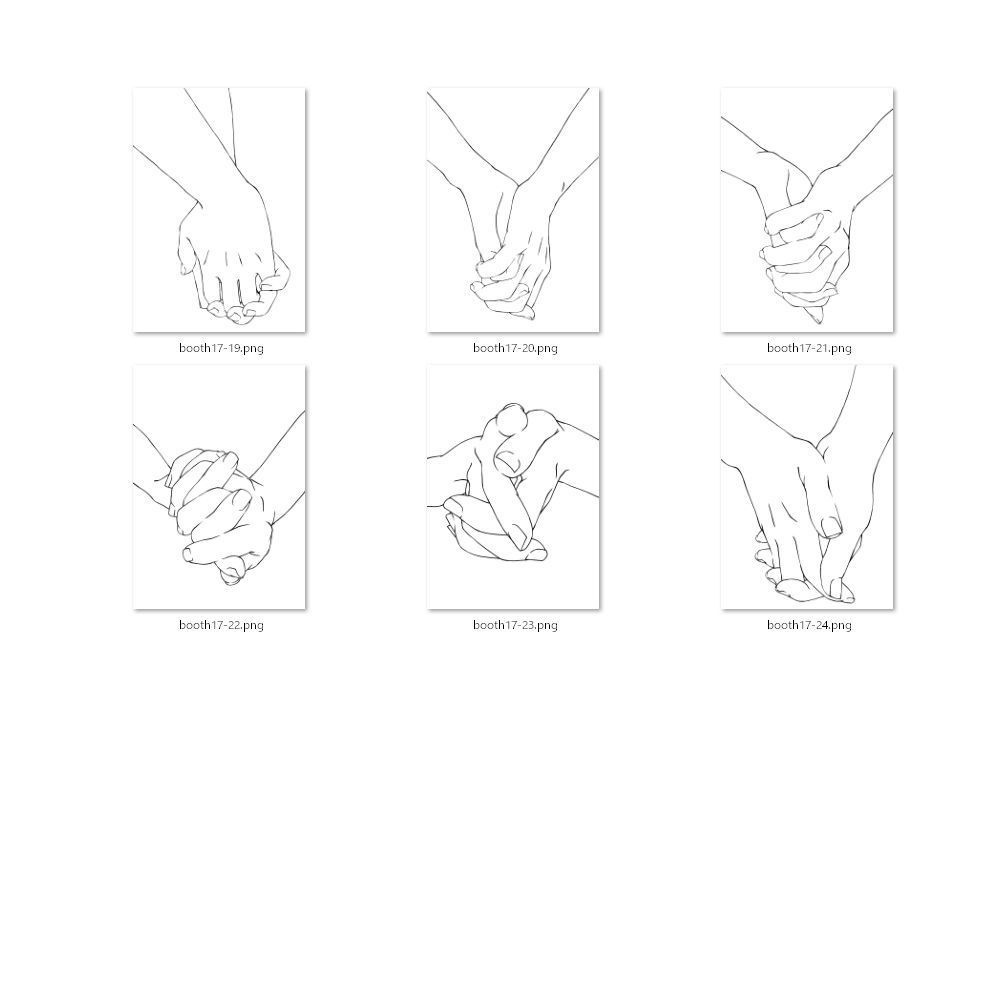 booth17-19.png

booth17-20.png

booth17-21.png

booth17-22.png

booth17-23.png

booth17-24.png