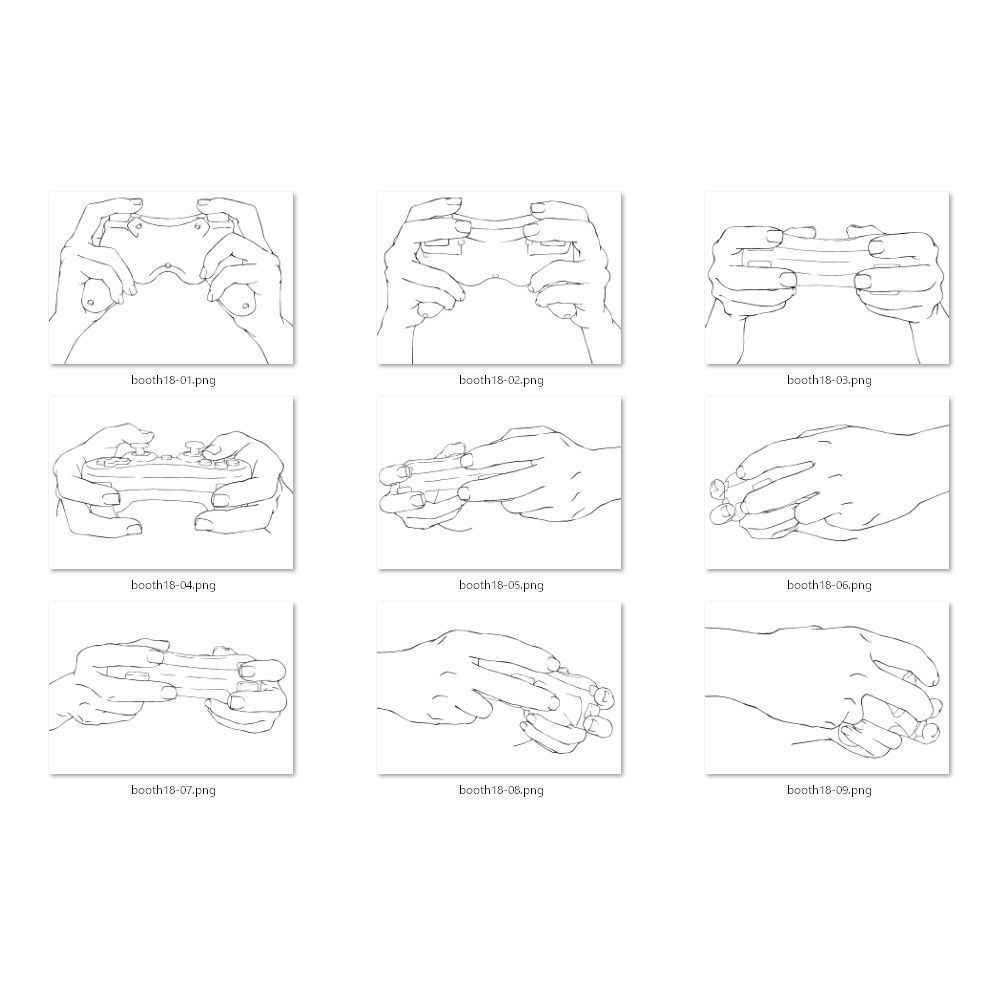 booth18-01.png

booth18-02.png

booth18-03.png

booth18-04.png

booth18-05.png

booth18-06.png

booth18-07.png

booth18-08.png

booth18-09.png