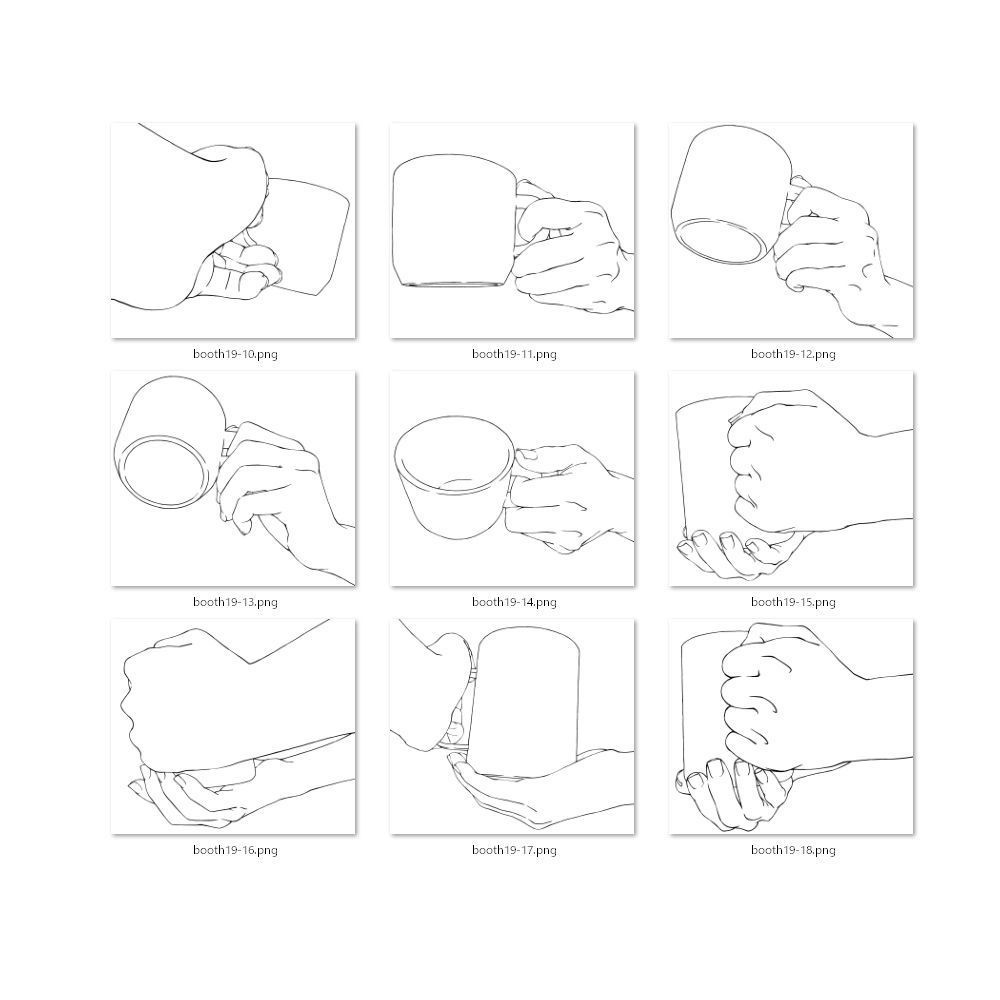 booth19-10.png

booth19-11.png

booth19-12.png

booth19-13.png

booth19-14.png

booth19-15.png

booth19-16.png

booth19-17.png

booth19-18.png