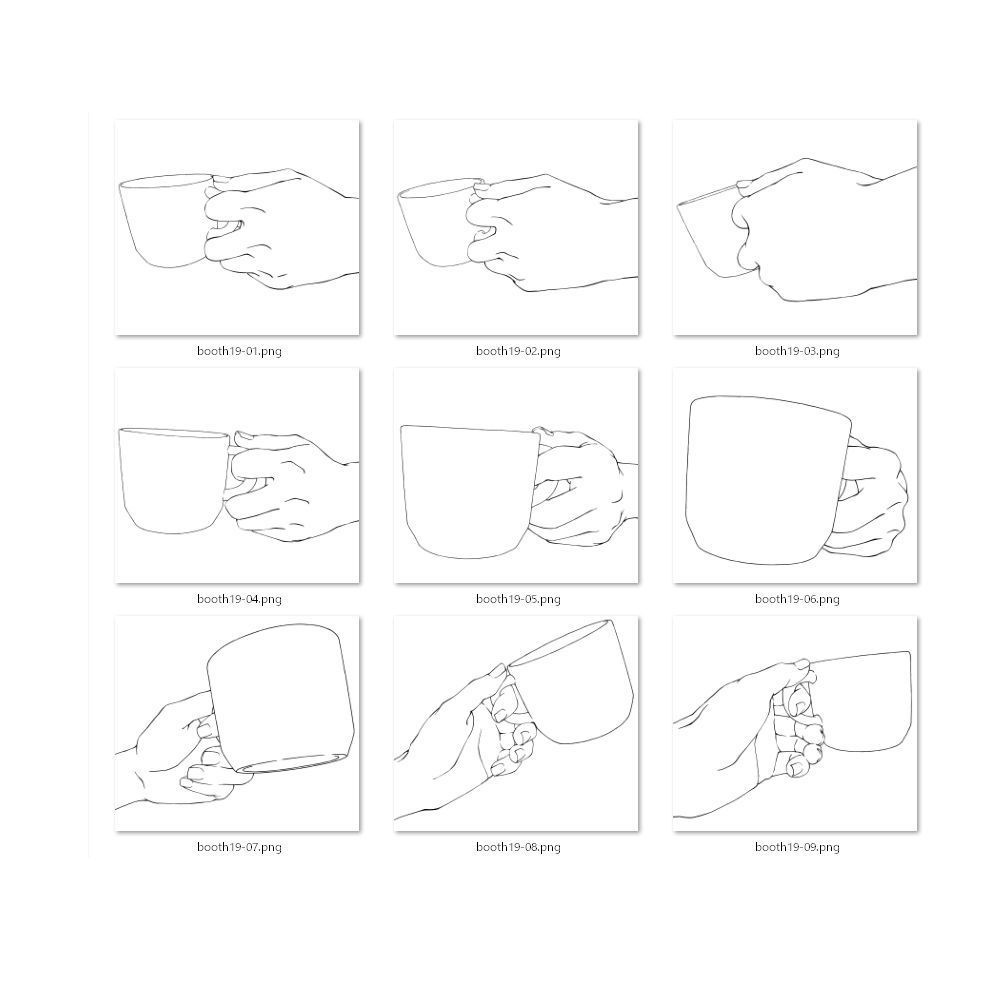 booth19-01.png

booth19-02.png

booth19-03.png

booth19-04.png

booth19-05.png

booth19-06.png

booth19-07.png

booth19-08.png

booth19-09.png