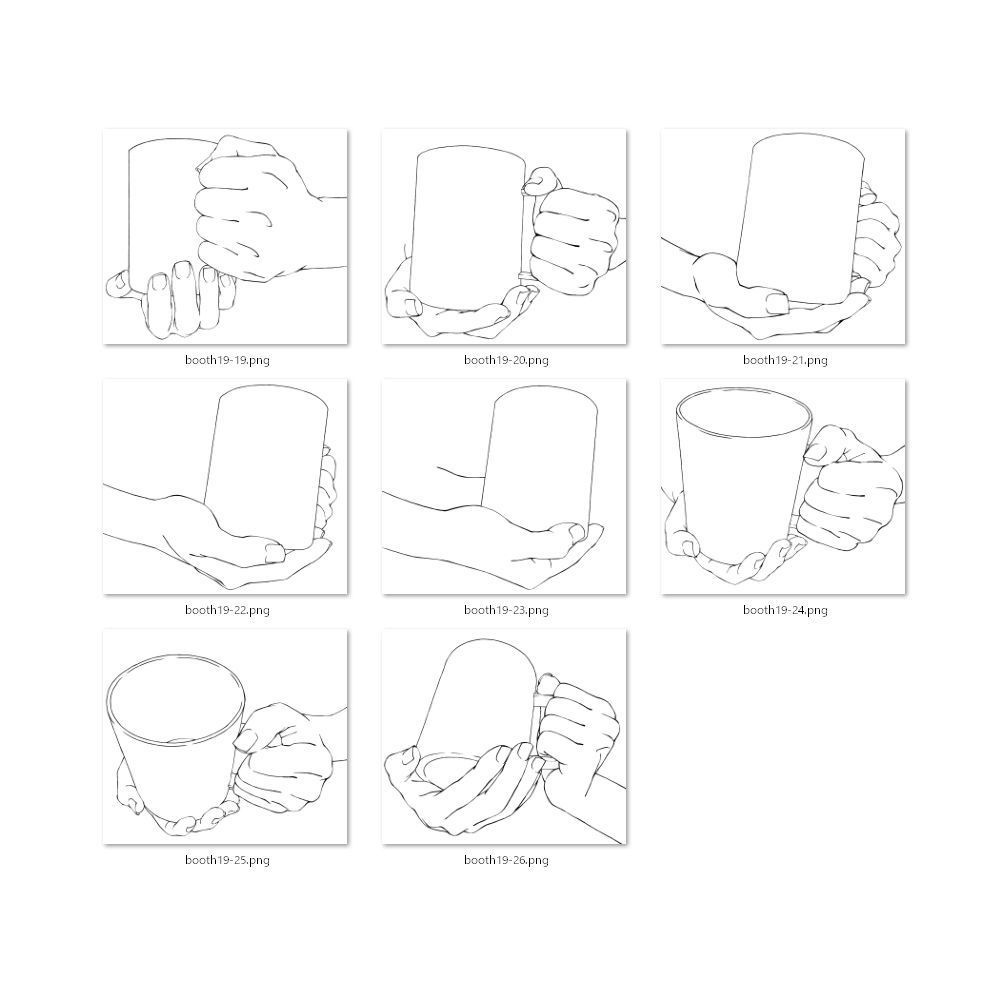 booth19-19.png

booth19-20.png

booth19-21.png

booth19-22.png

booth19-23.png

booth19-24.png

booth19-25.png

booth19-26.png