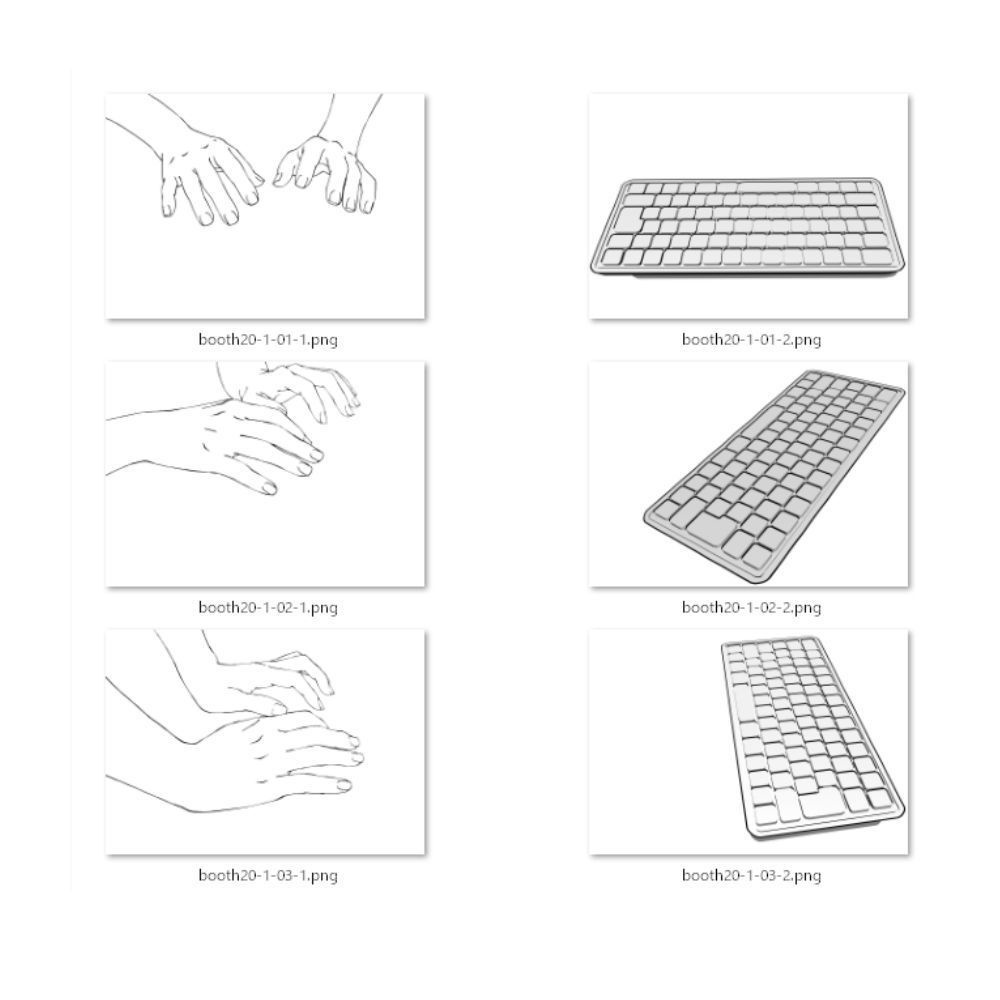 booth20-1-01-1.png

booth20-1-01-2.png

booth20-1-02-1.png

booth20-1-02-2.png

booth20-1-03-1.png

booth20-1-03-2.png