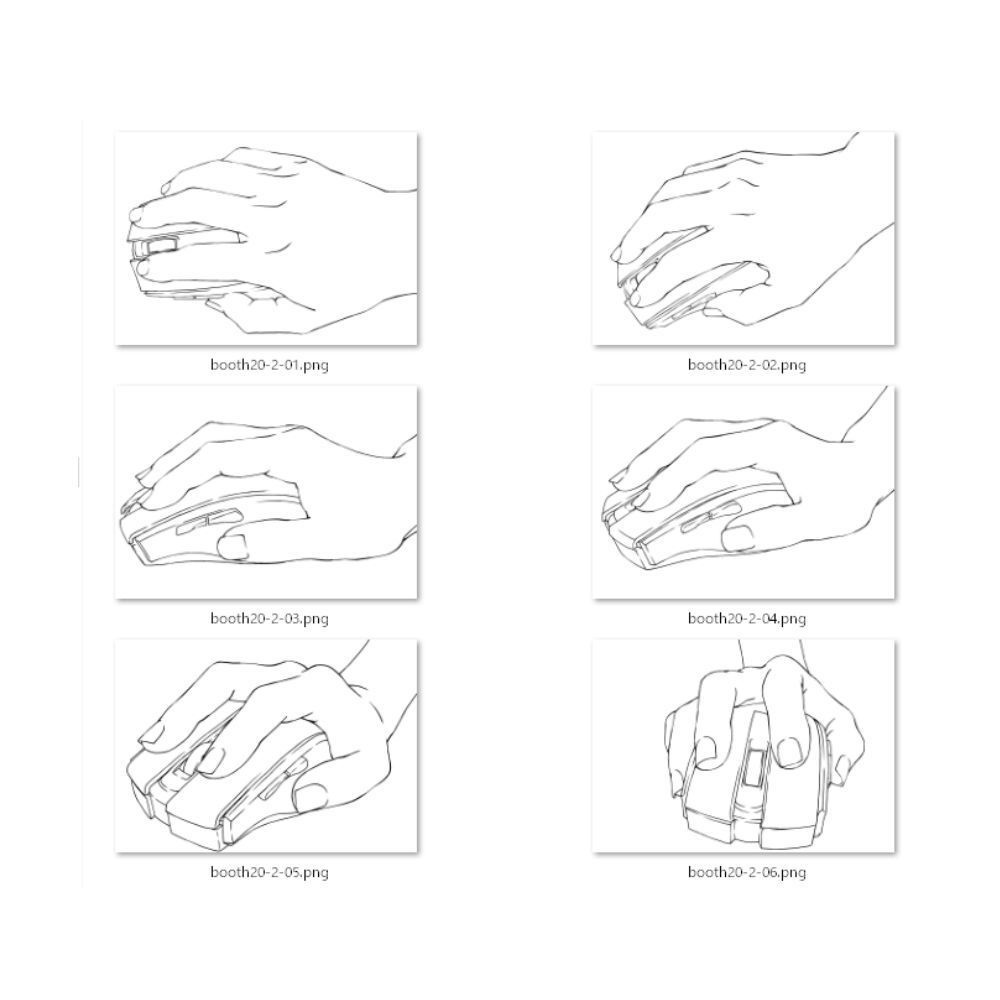 booth20-2-01.png

booth20-2-02.png

booth20-2-03.png

booth20-2-04.png

booth20-2-05.png

booth20-2-06.png