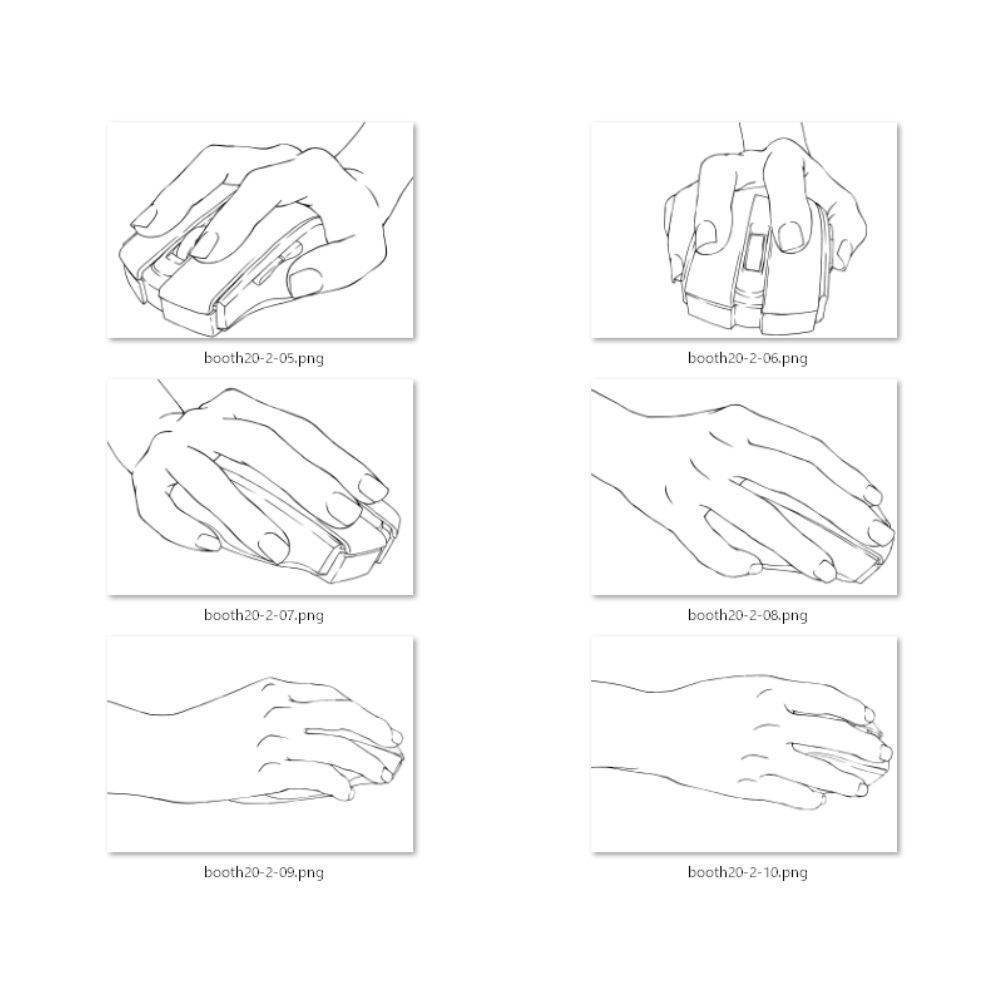 booth20-2-05.png

booth20-2-06.png

booth20-2-07.png

booth20-2-08.png

booth20-2-09.png

booth20-2-10.png