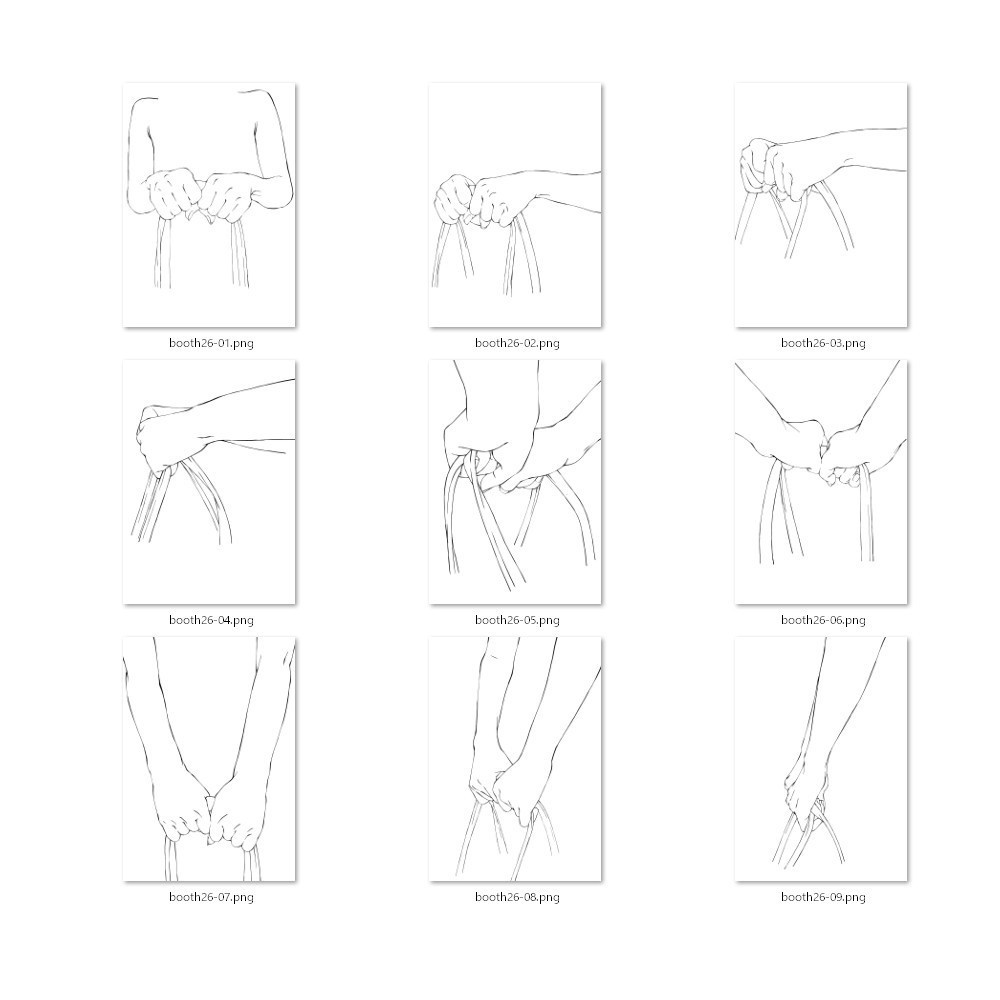 booth26-01.png

booth26-02.png

booth26-03.png

booth26-04.png

booth26-05.png

booth26-06.png

booth26-07.png

booth26-08.png

booth26-09.png