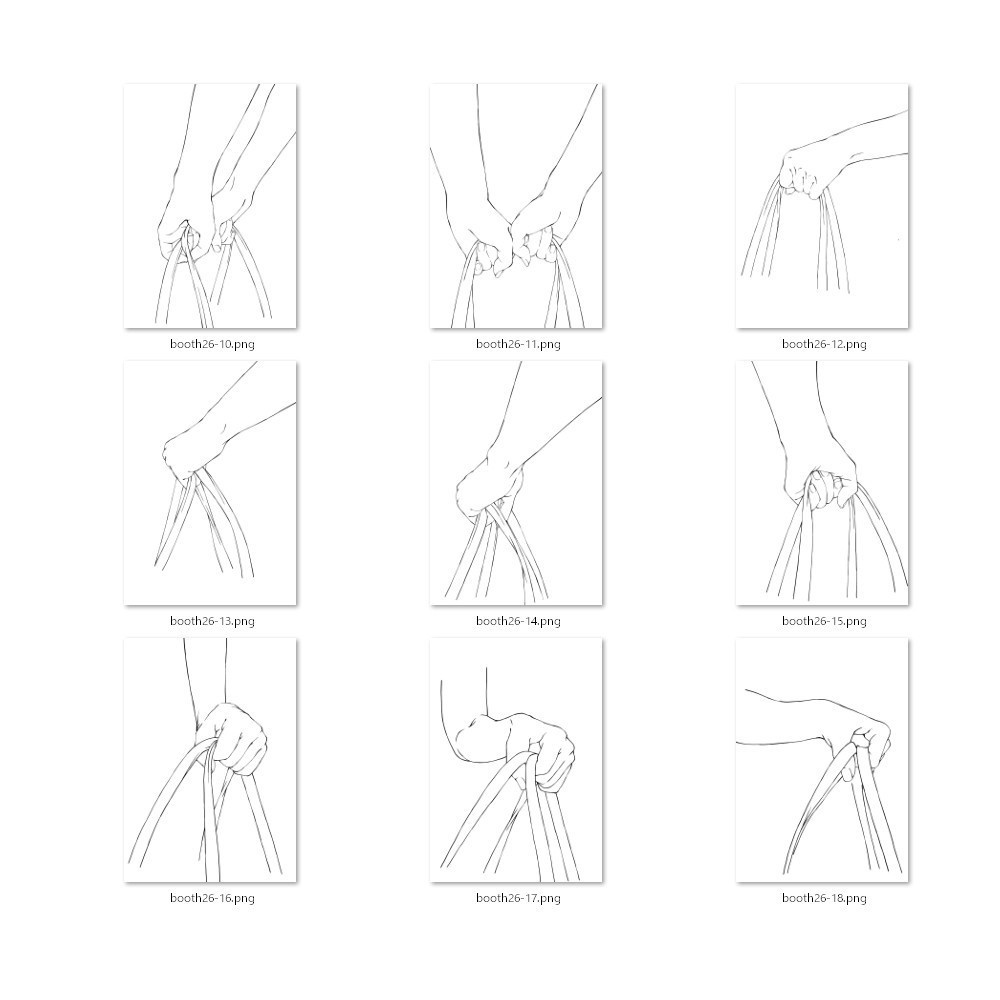 booth26-10.png

booth26-11.png

booth26-12.png

booth26-13.png

booth26-14.png

booth26-15.png

booth26-16.png

booth26-17.png

booth26-18.png