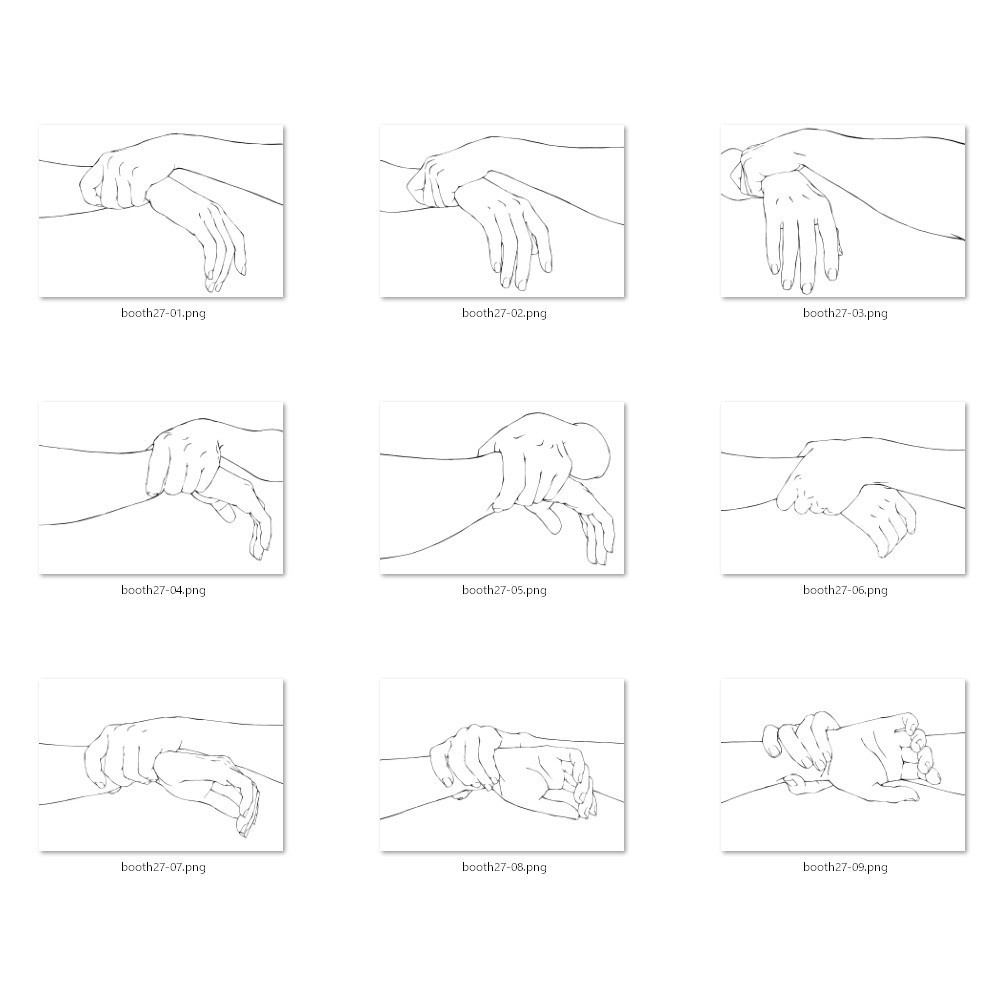 booth27-01.png

booth27-02.png

booth27-03.png

booth27-04.png

booth27-05.png

booth27-06.png

booth27-07.png

booth27-08.png

booth27-09.png