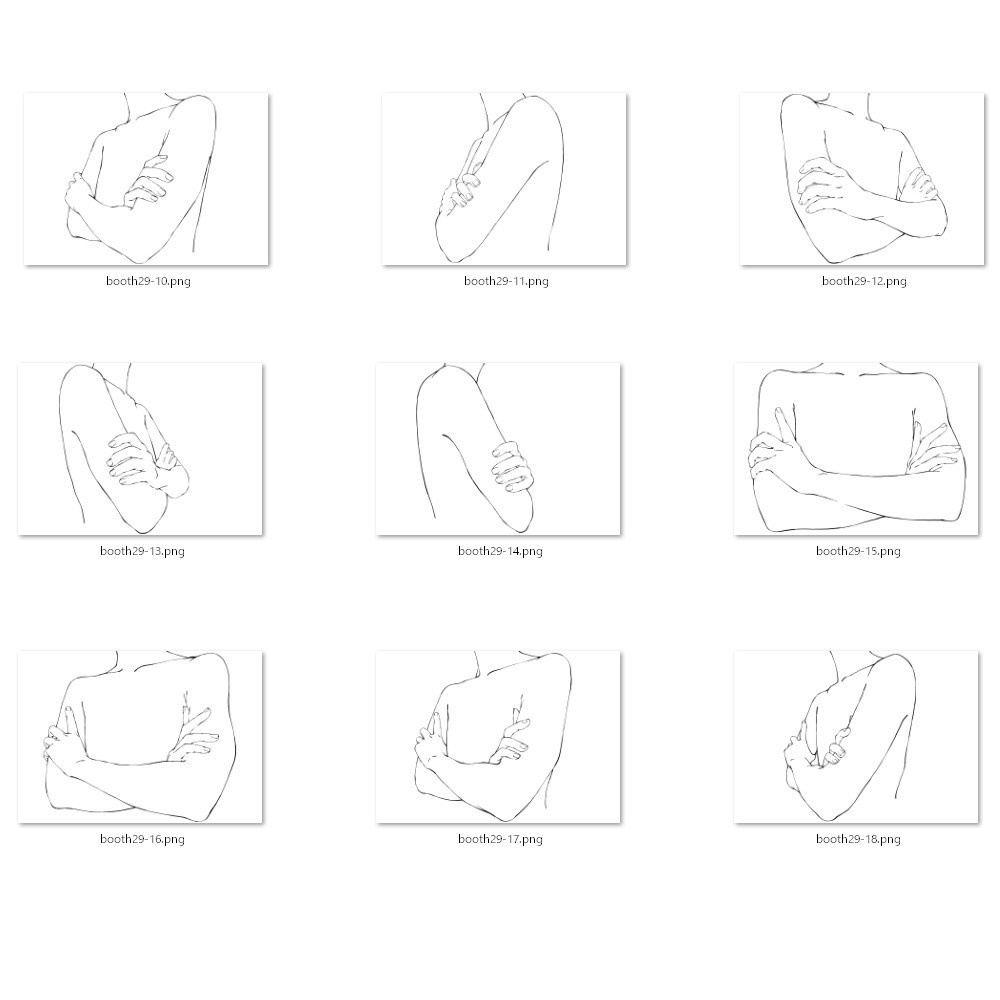 booth29-10.png

booth29-11.png

booth29-12.png

booth29-13.png

booth29-14.png

booth29-15.png

booth29-16.png

booth29-17.png

booth29-18.png