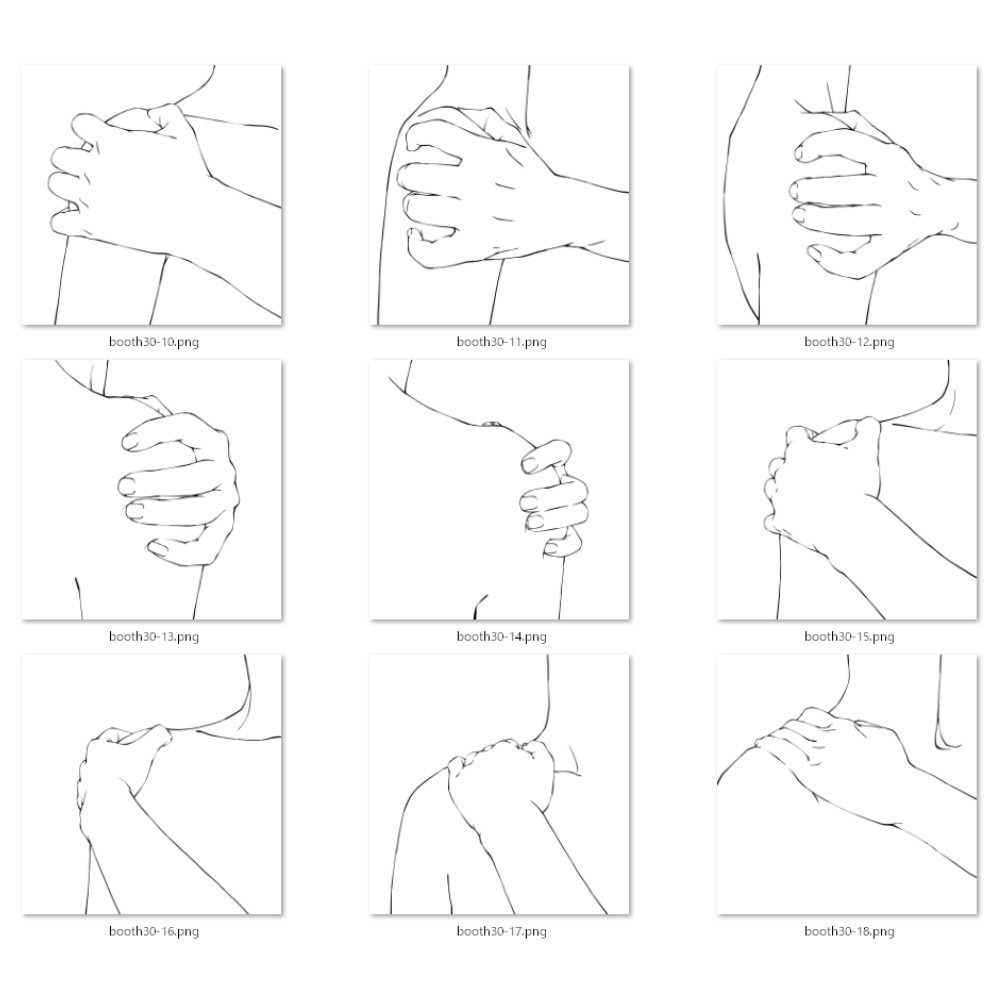 booth30-10.png

booth30-11.png

booth30-12.png

booth30-13.png

booth30-14.png

booth30-15.png

booth30-16.png

booth30-17.png

booth30-18.png