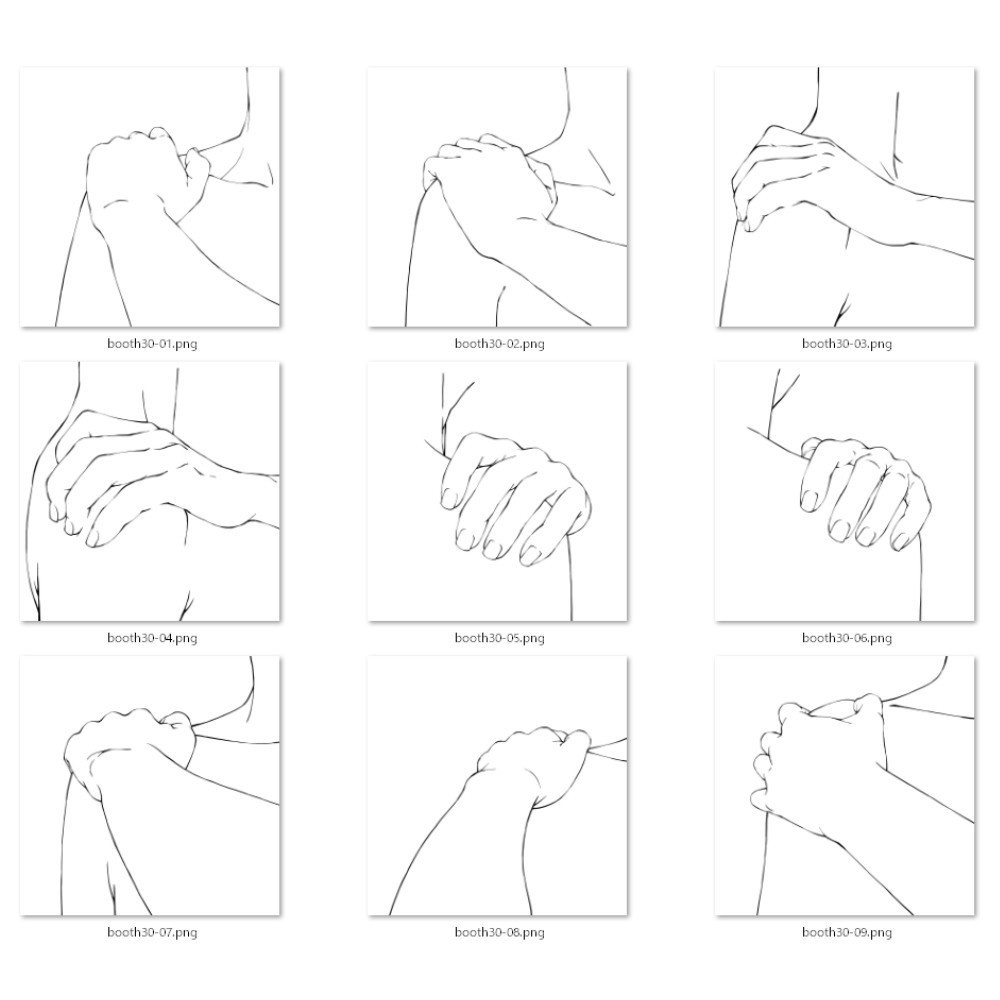 booth30-01.png

booth30-02.png

booth30-03.png

booth30-04.png

booth30-05.png

booth30-06.png

booth30-07.png

booth30-08.png

booth30-09.png