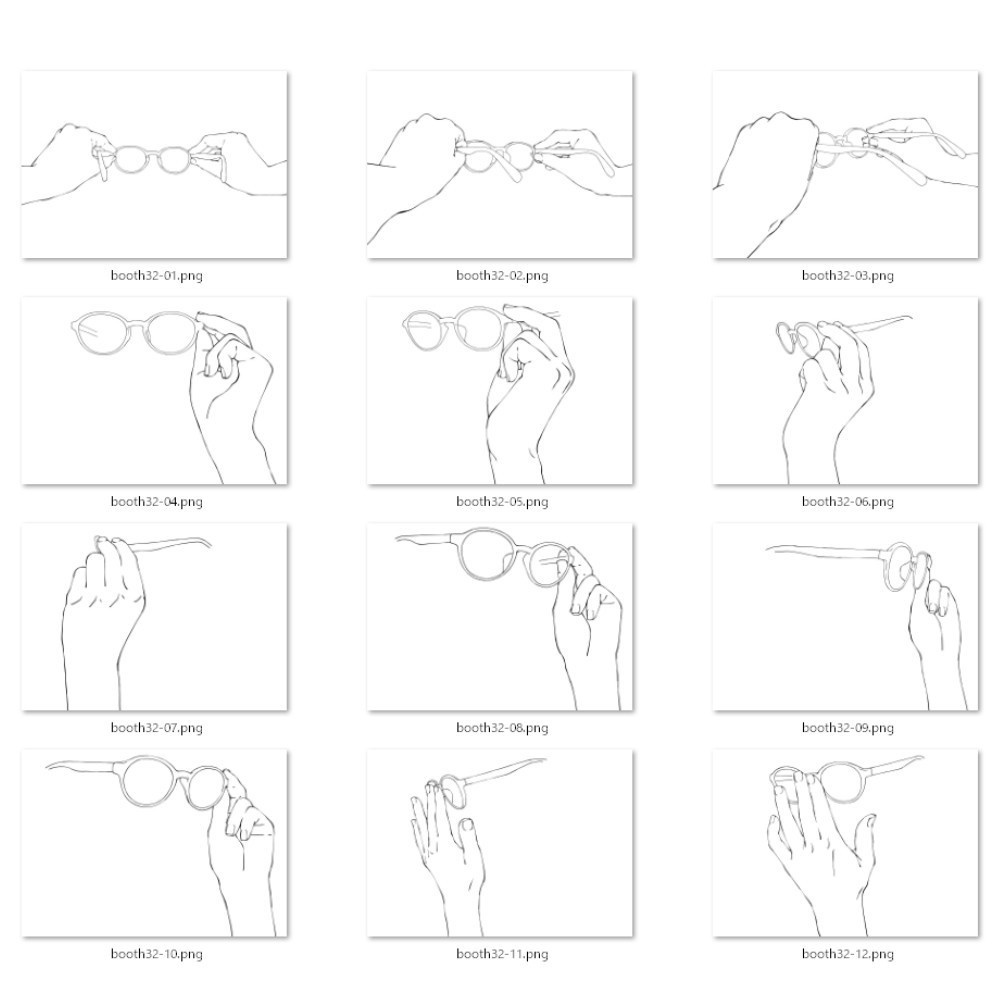 booth32-01.png

booth32-02.png

booth32-03.png

booth32-04.png

booth32-05.png

booth32-06.png

booth32-07.png

booth32-08.png

booth32-09.png

booth32-10.png

booth32-11.png

booth32-12.png