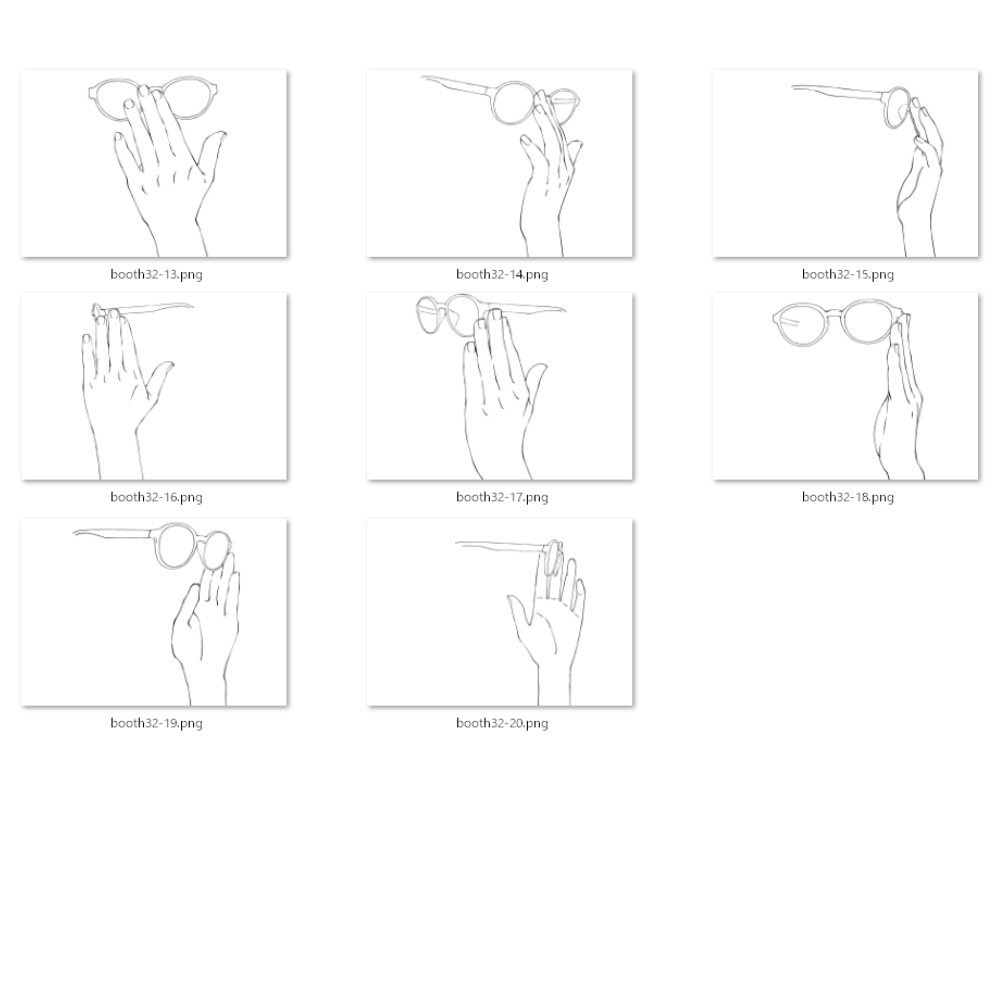 booth32-13.png

booth32-14.png

booth32-15.png

booth32-16.png

booth32-17.png

booth32-18.png

booth32-19.png

booth32-20.png