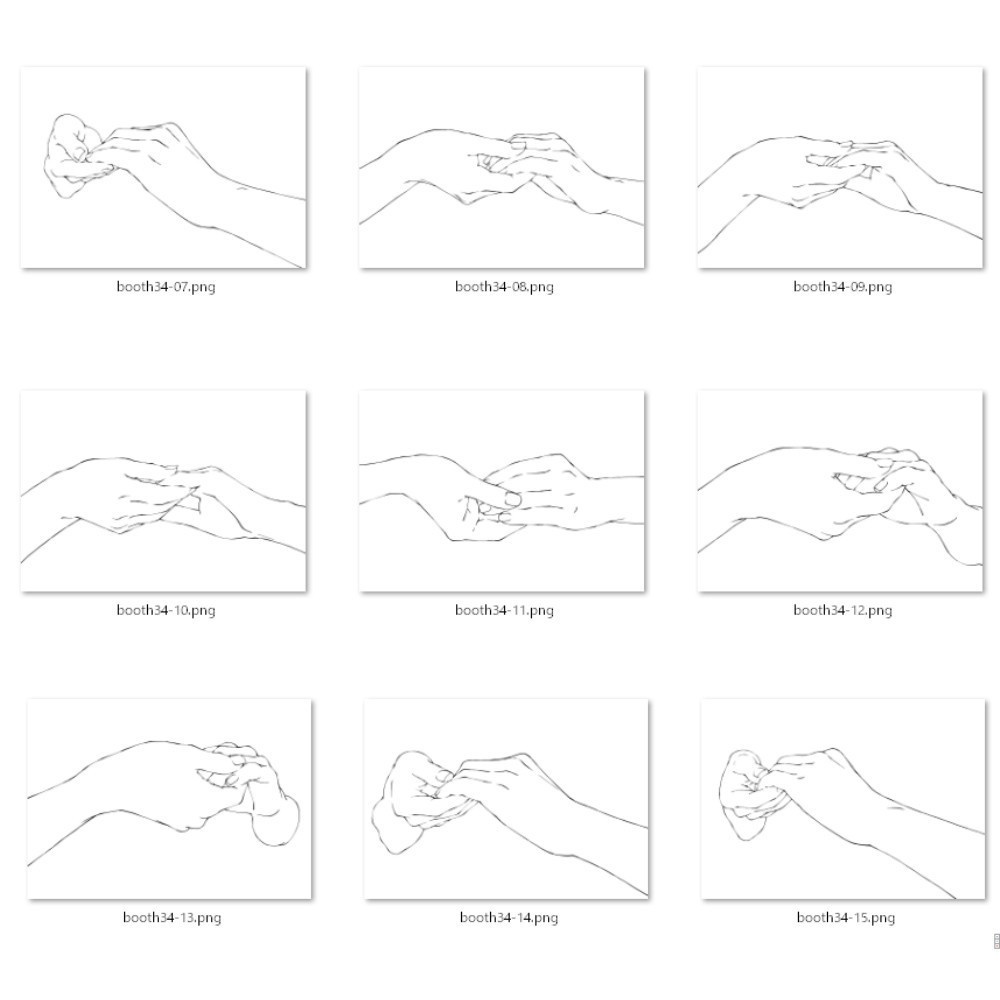 booth34-07.png

booth34-08.png

booth34-09.png

booth34-10.png

booth34-11.png

booth34-12.png

booth34-13.png

booth34-14.png

booth34-15.png