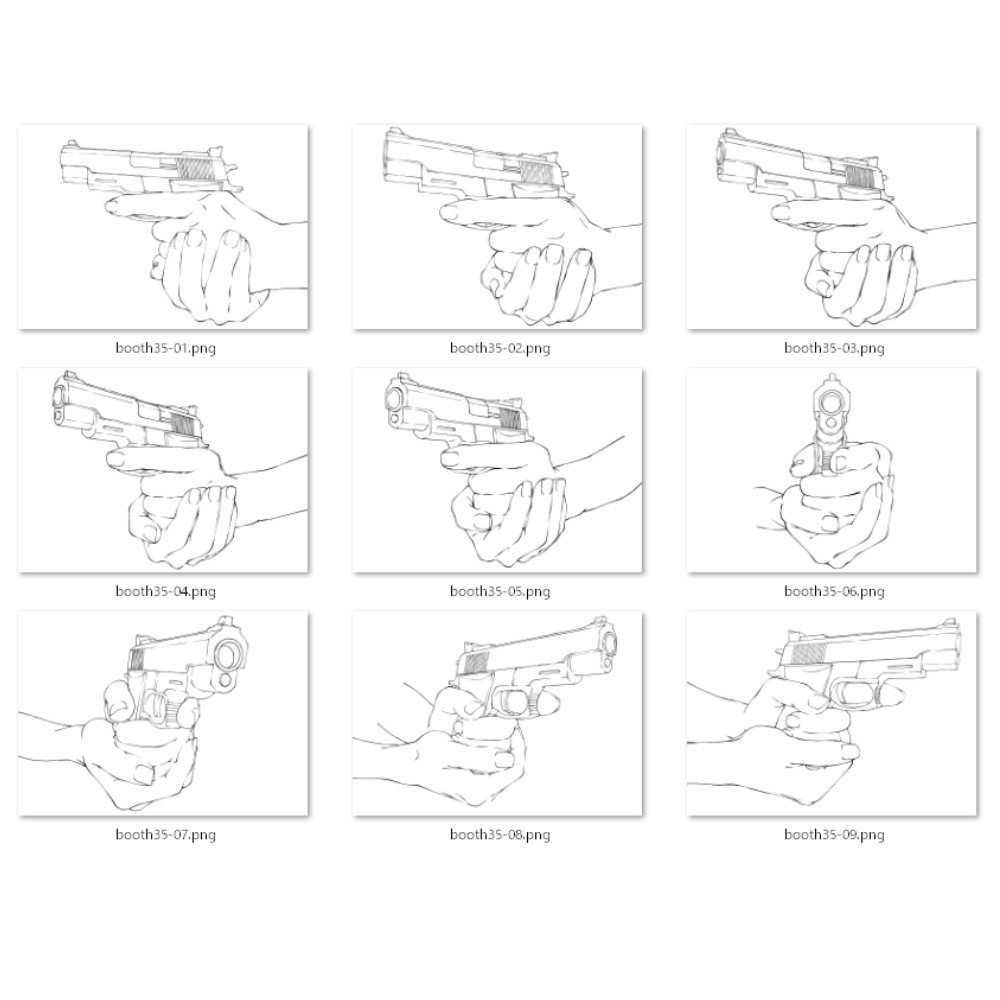 booth35-01.png

booth35-02.png

booth35-03.png

booth35-04.png

booth35-05.png

booth35-06.png

booth35-07.png

booth35-08.png

booth35-09.png