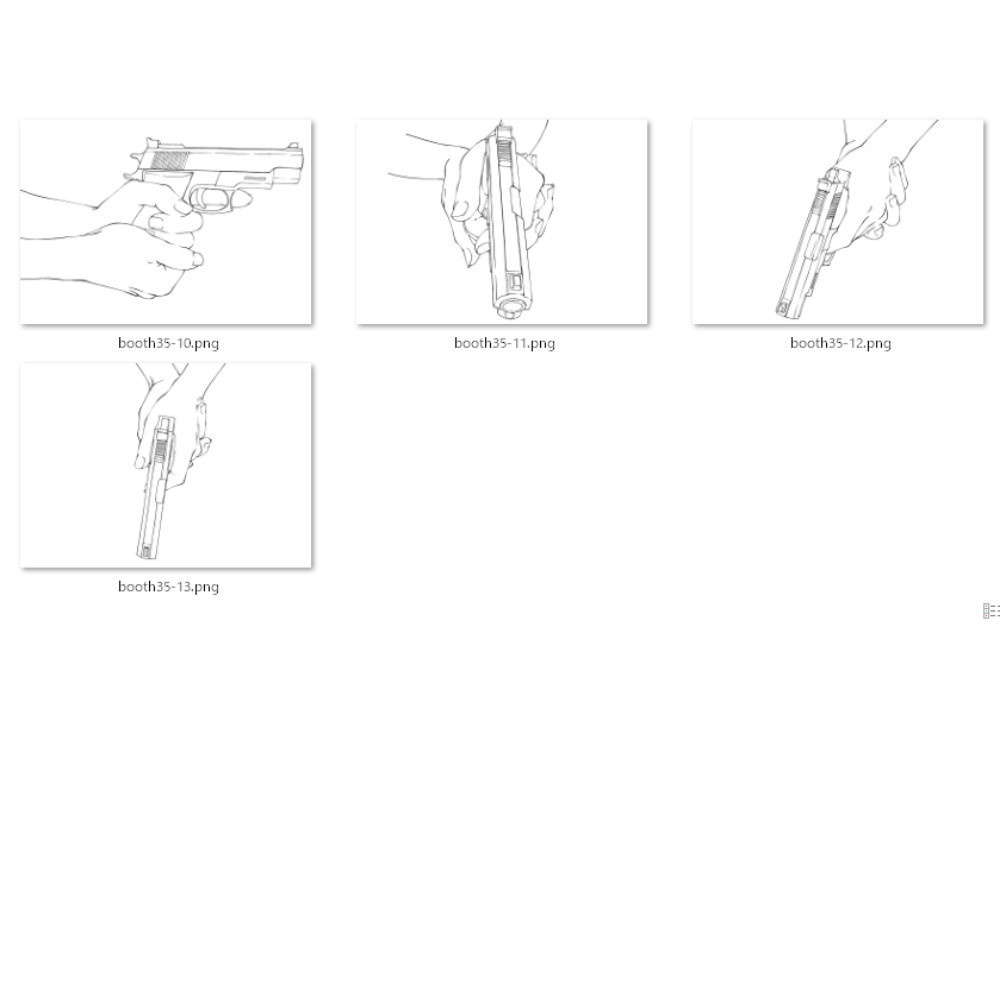 booth35-10.png

booth35-11.png

booth35-12.png

booth35-13.png