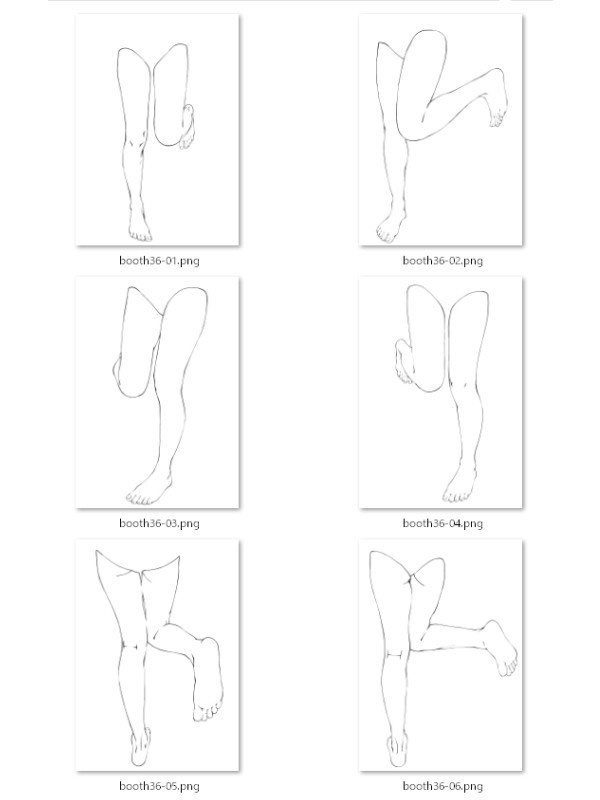 booth36-01.png

booth36-02.png

booth36-03.png

booth36-04.png

booth36-05.png

booth36-06.png