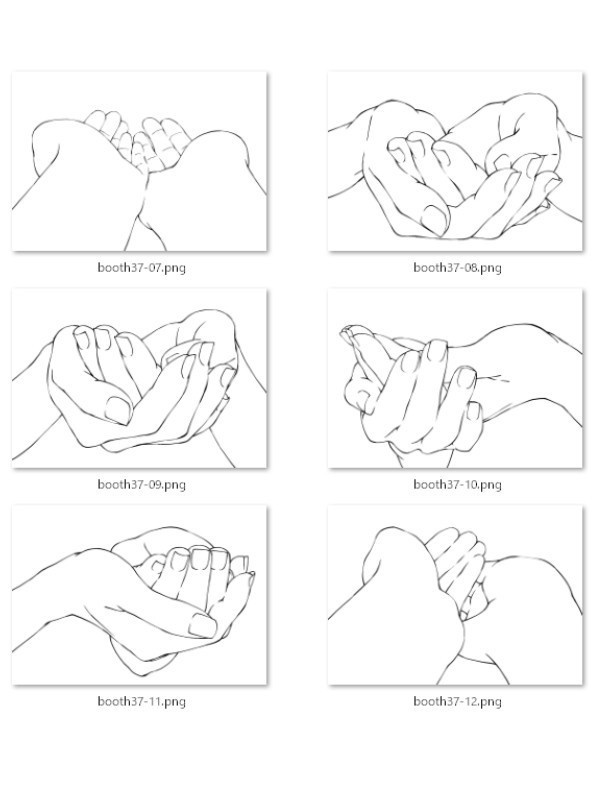 booth37-07.png

booth37-08.png

booth37-09.png

booth37-10.png

booth37-11.png

booth37-12.png