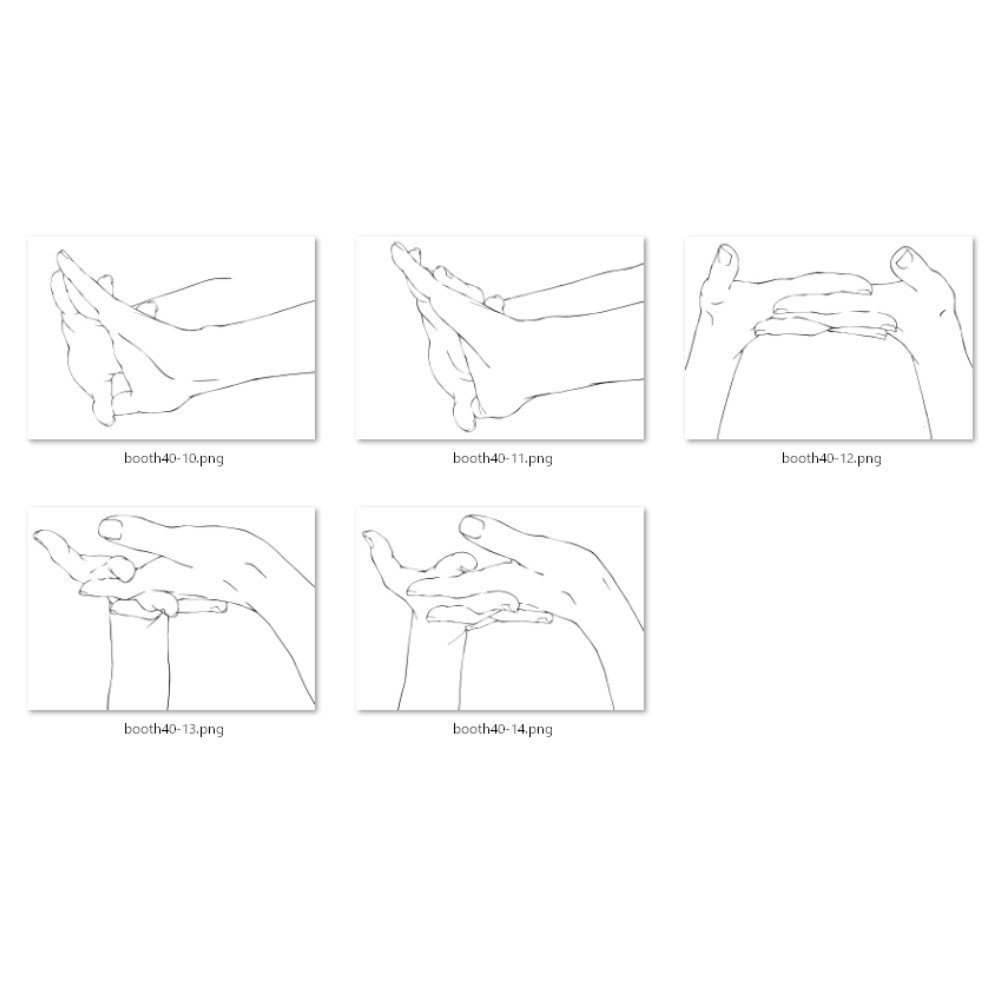 booth40-10.png

booth40-11.png

booth40-12.png

booth40-13.png

booth40-14.png