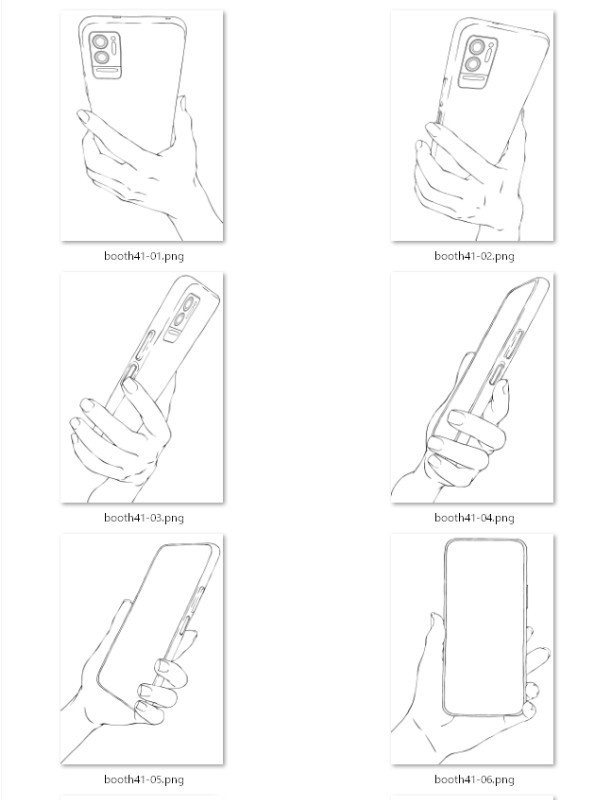 booth41-01.png

booth41-02.png

booth41-03.png

booth41-04.png

booth41-05.png

booth41-06.png