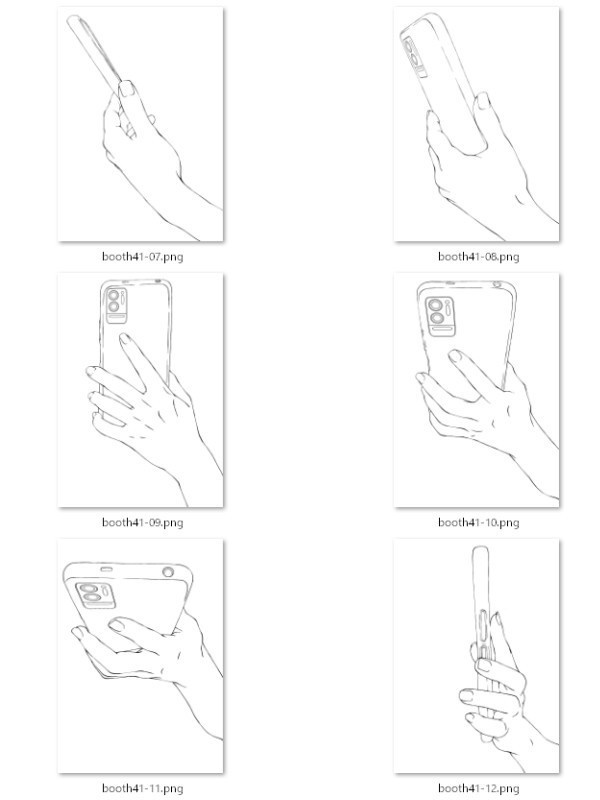 booth41-07.png

booth41-08.png

booth41-09.png

booth41-10.png

booth41-11.png

booth41-12.png