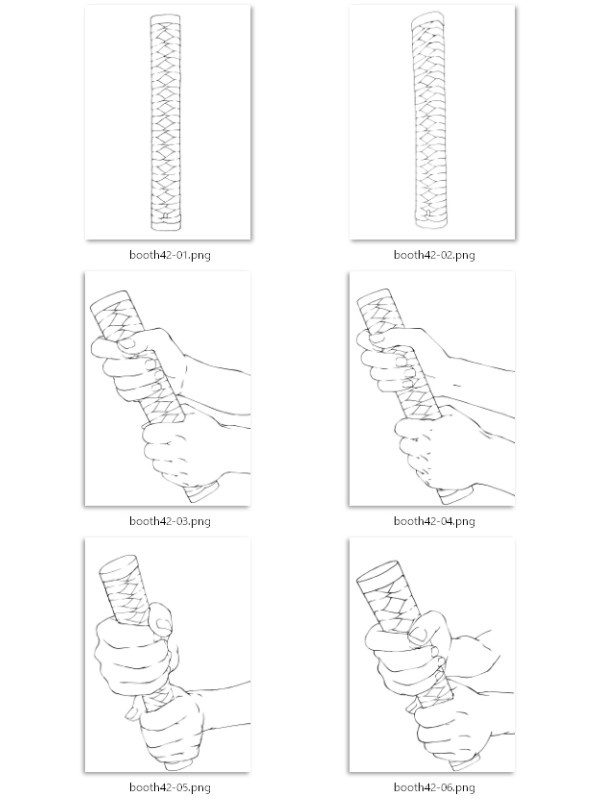 booth42-01.png

booth42-02.png

booth42-03.png

booth42-04.png

booth42-05.png

booth42-06.png