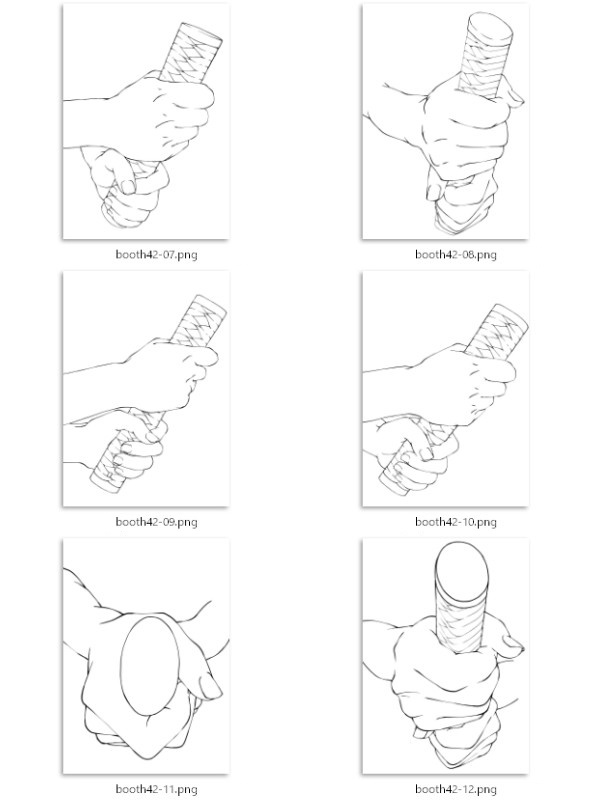 booth42-07.png

booth42-08.png

booth42-09.png

booth42-10.png

booth42-11.png

booth42-12.png