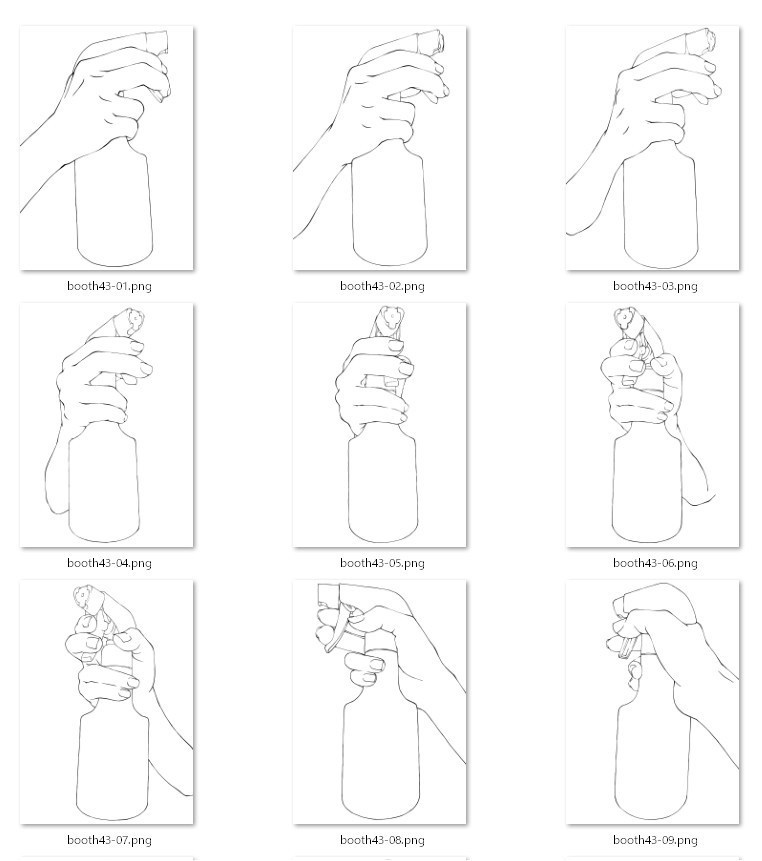 booth43-01.png

booth43-02.png

booth43-03.png

booth43-04.png

booth43-05.png

booth43-06.png

booth43-07.png

booth43-08.png

booth43-09.png