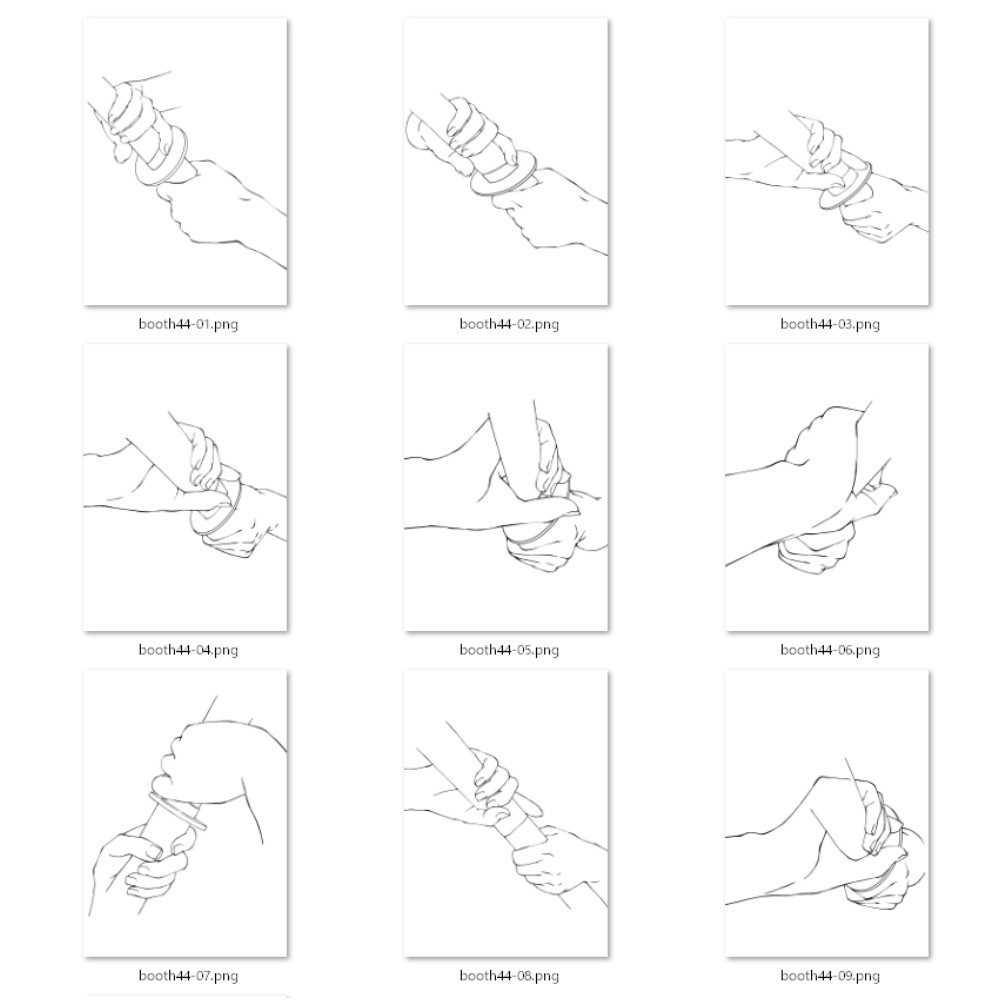 booth44-01.png

booth44-02.png

booth44-03.png

booth44-04.png

booth44-05.png

booth44-06.png

booth44-07.png

booth44-08.png

booth44-09.png