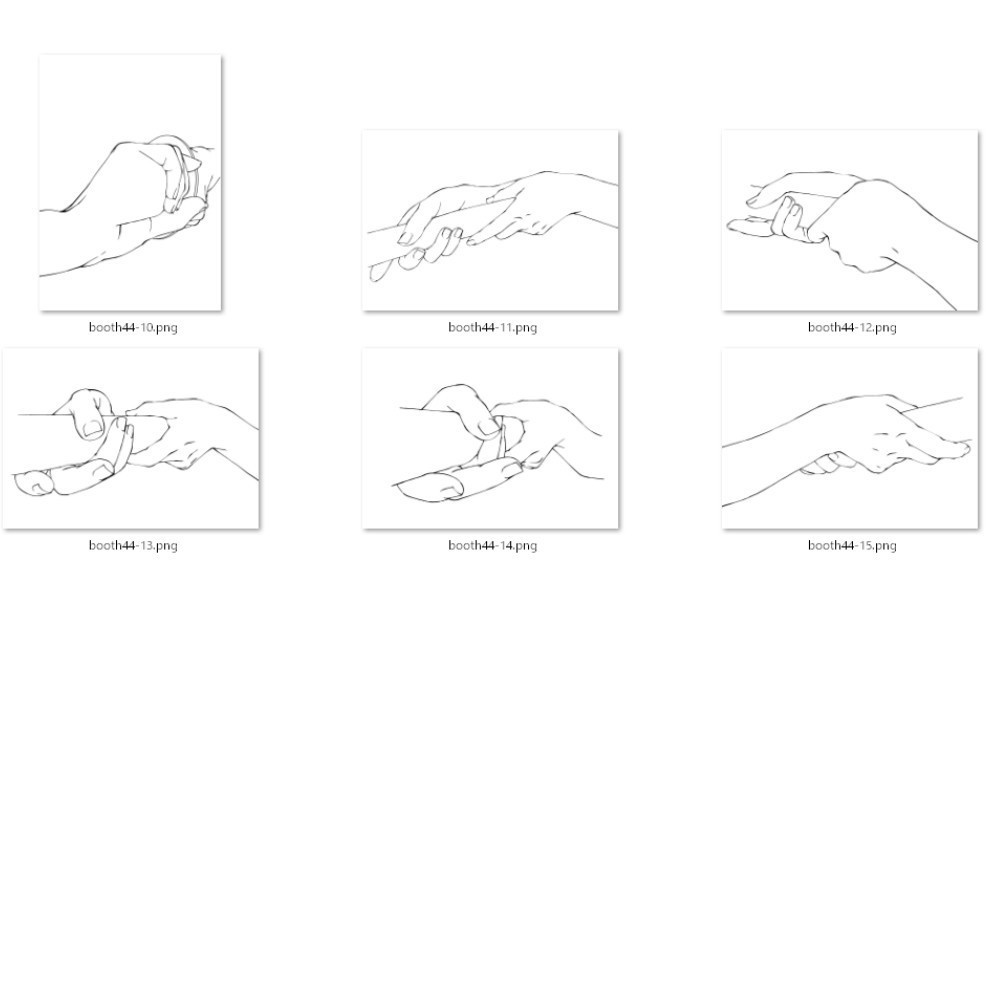 booth44-10.png

booth44-11.png

booth44-12.png

booth44-13.png

booth44-14.png

booth44-15.png