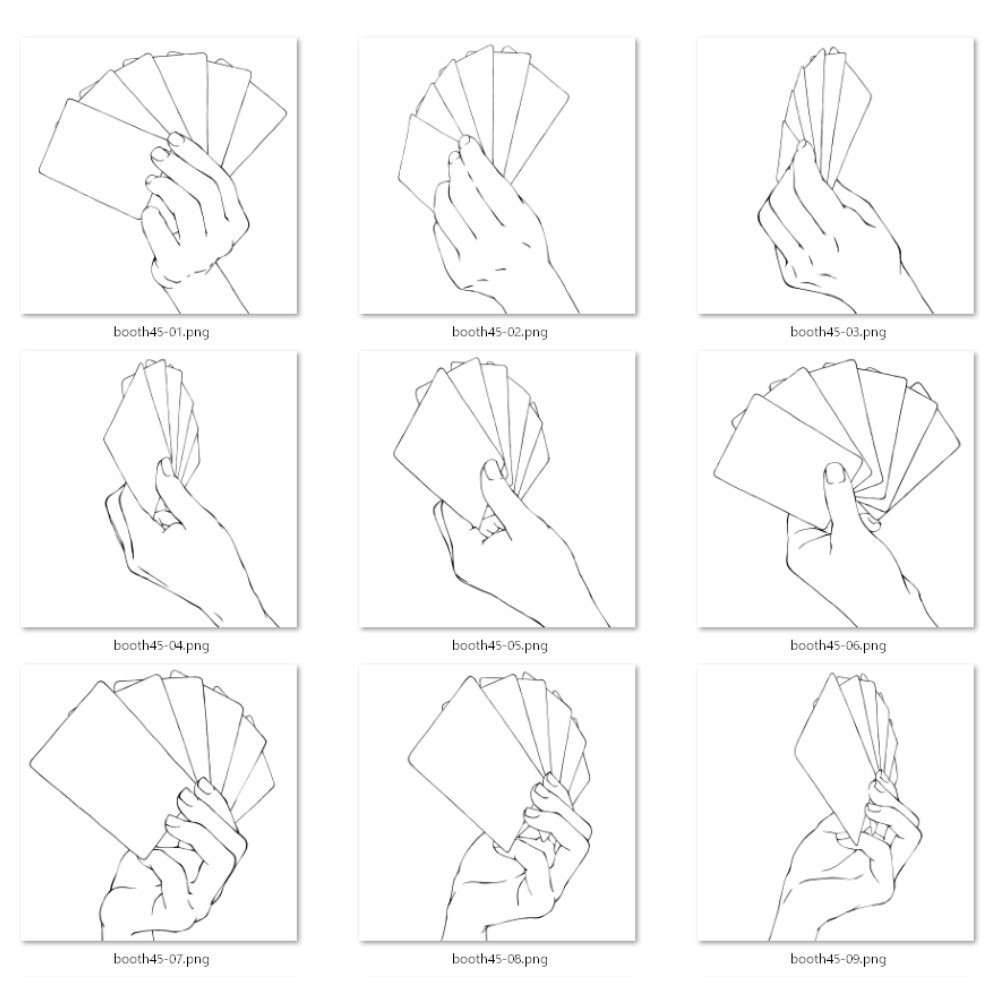 booth45-01.png

booth45-02.png

booth45-03.png

booth45-04.png

booth45-05.png

booth45-06.png

booth45-07.png

booth45-08.png

booth45-09.png