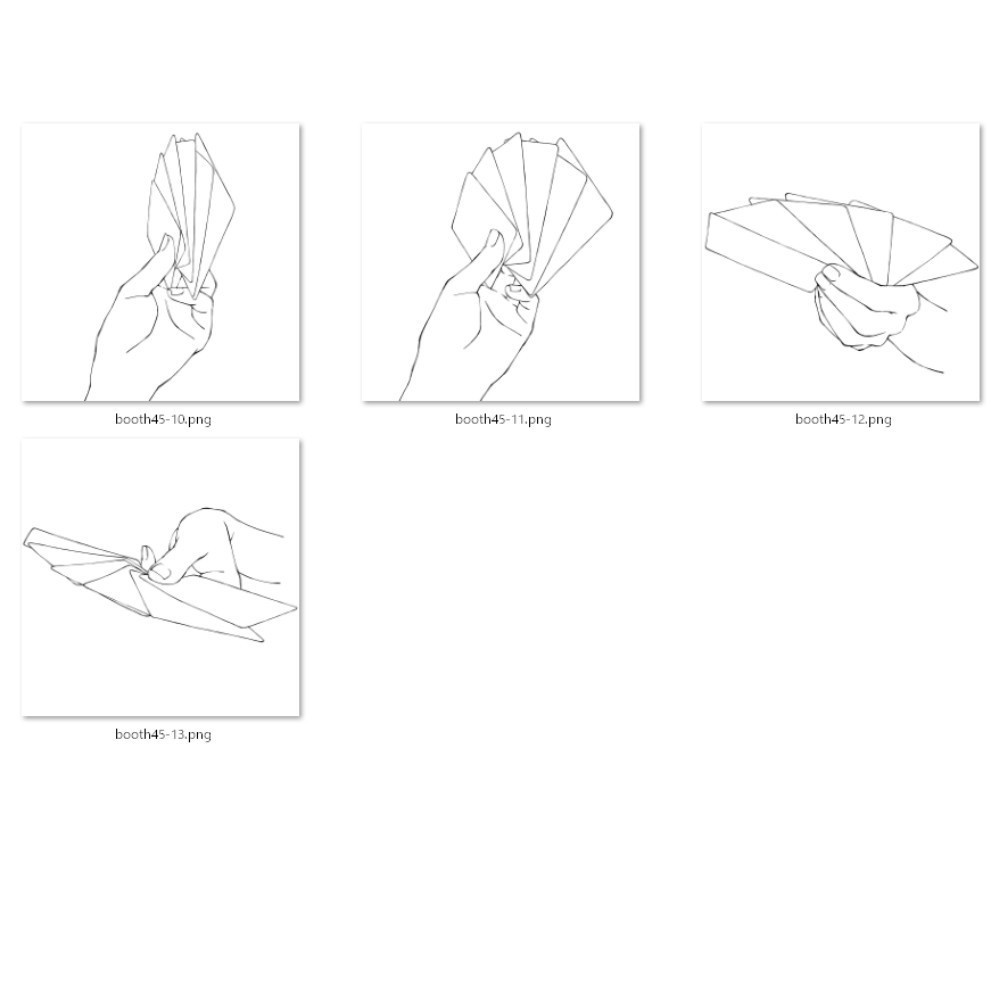 booth45-10.png

booth45-11.png

booth45-12.png

booth45-13.png