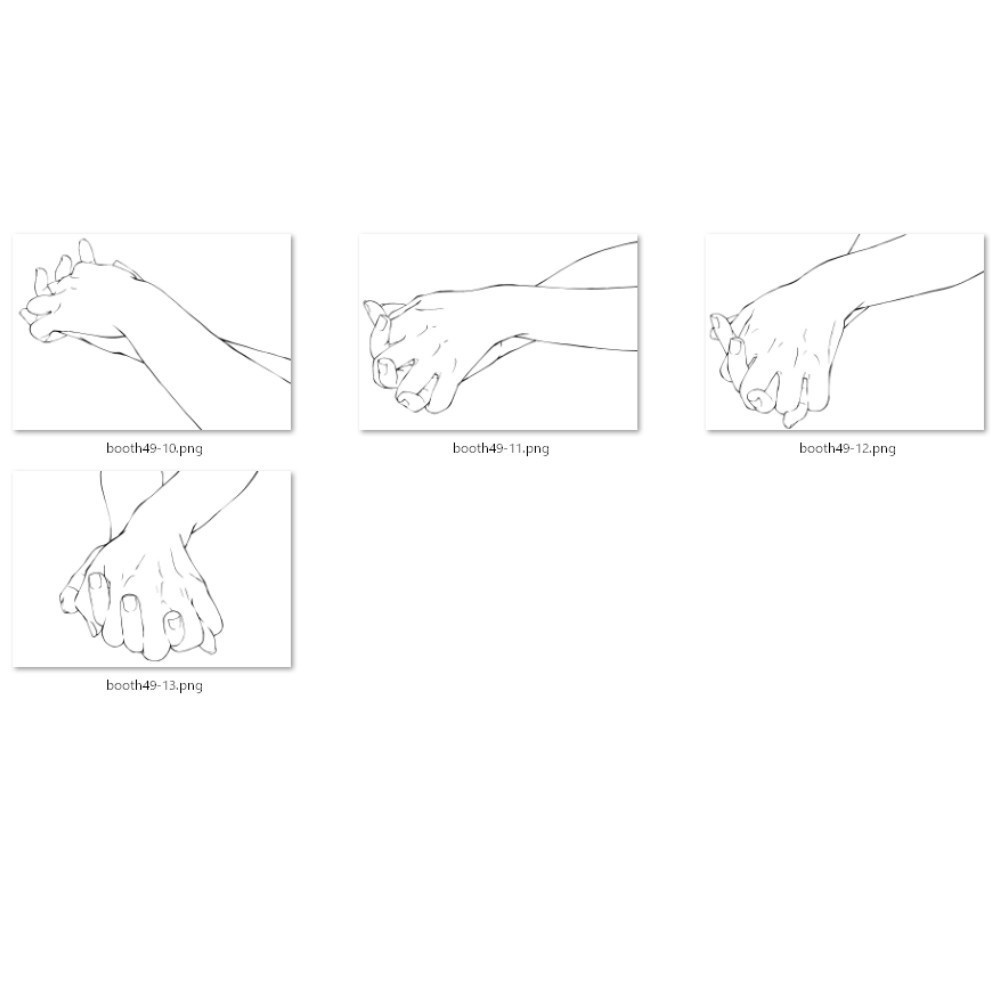 booth49-10.png

booth49-11.png

booth49-12.png

booth49-13.png