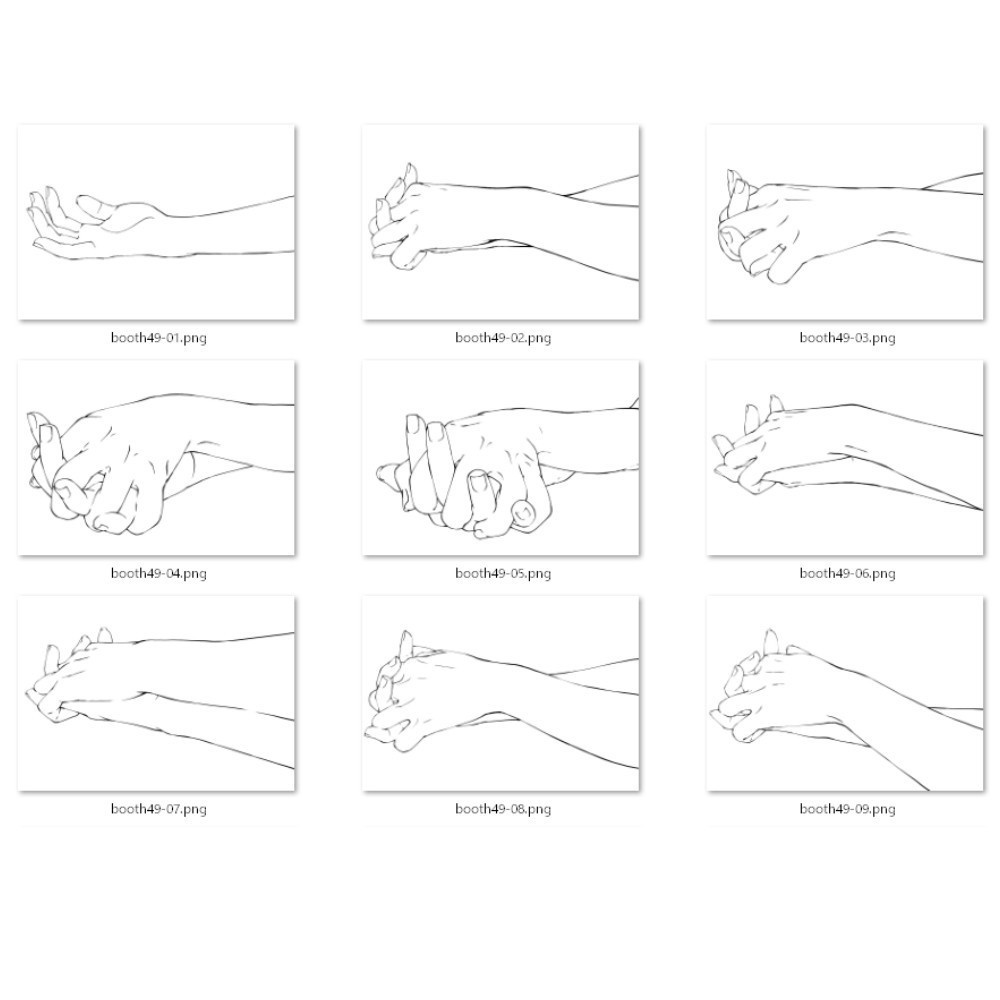 booth49-01.png

booth49-02.png

booth49-03.png

booth49-04.png

booth49-05.png

booth49-06.png

booth49-07.png

booth49-08.png

booth49-09.png