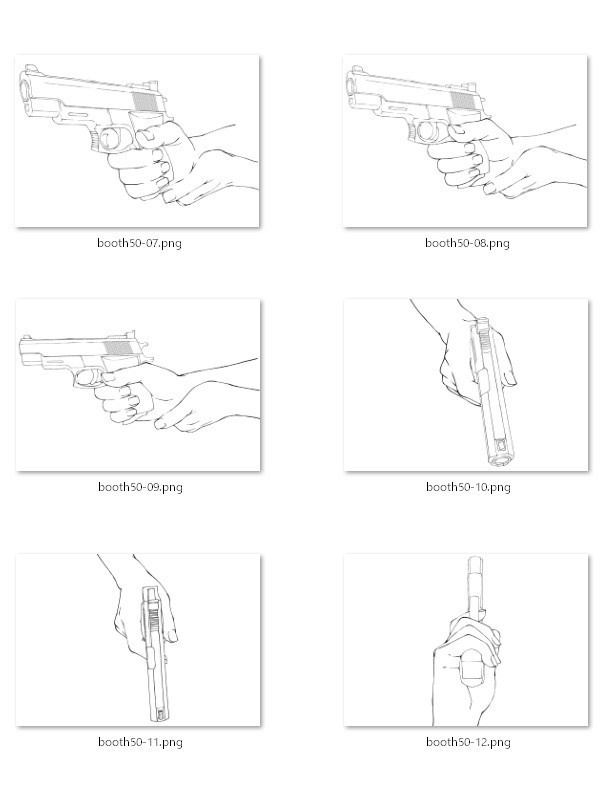 booth50-07.png

booth50-08.png

booth50-09.png

booth50-10.png

booth50-11.png

booth50-12.png