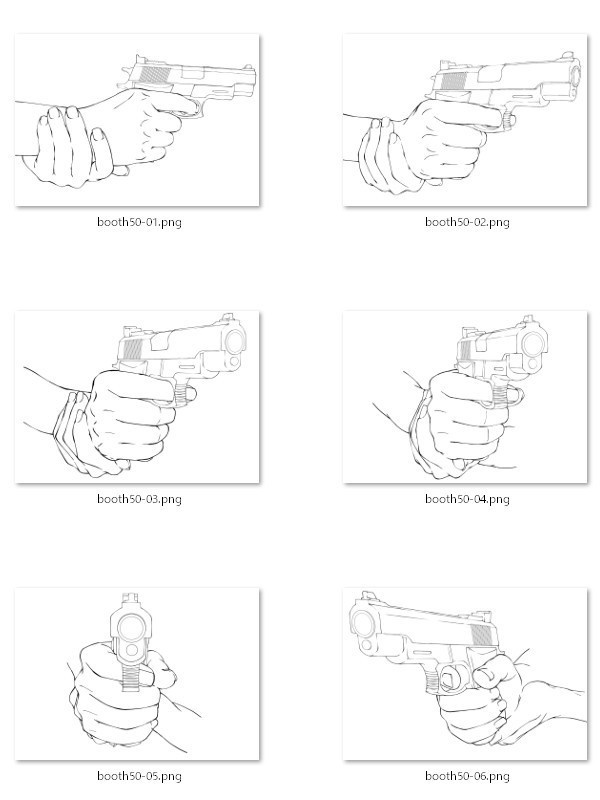 booth50-01.png

booth50-02.png

booth50-03.png

booth50-04.png

booth50-05.png

booth50-06.png