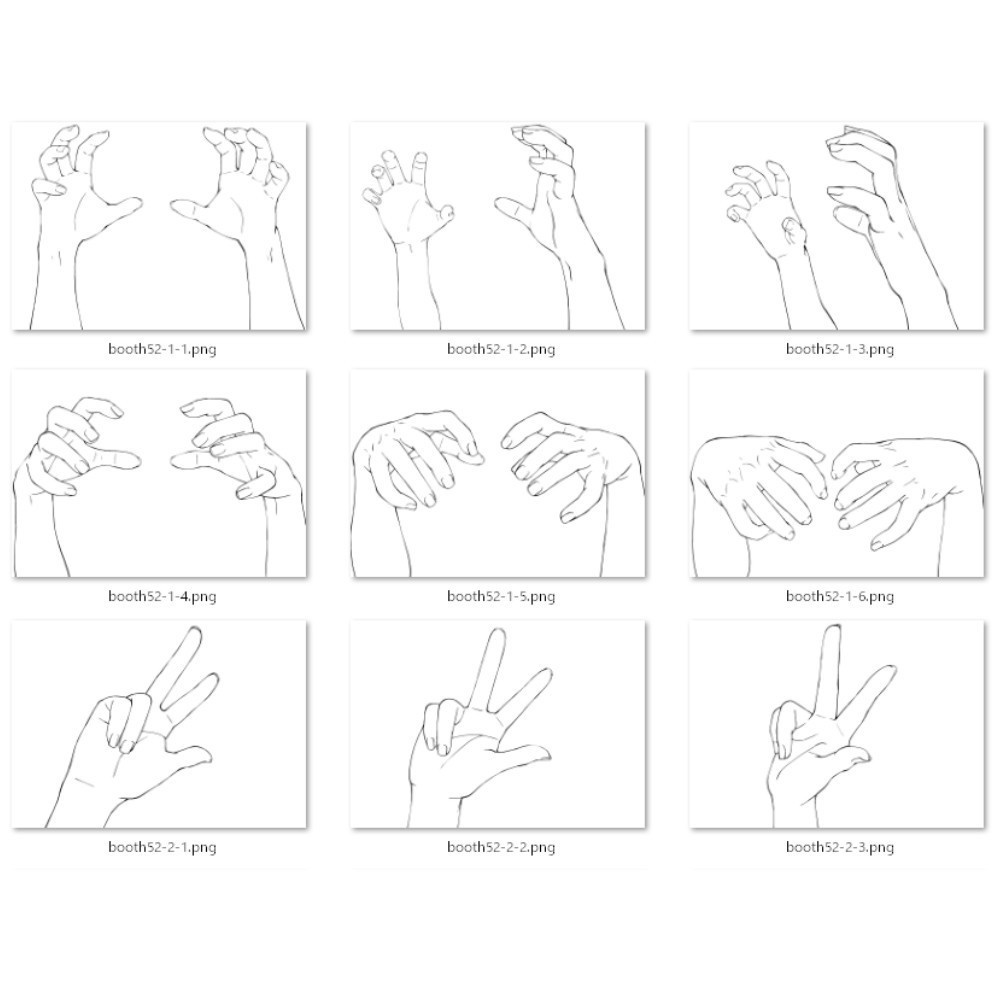 booth52-1-1.png

booth52-1-2.png

booth52-1-3.png

booth52-1-4.png

booth52-1-5.png

booth52-1-6.png

booth52-2-1.png

booth52-2-2.png

booth52-2-3.png