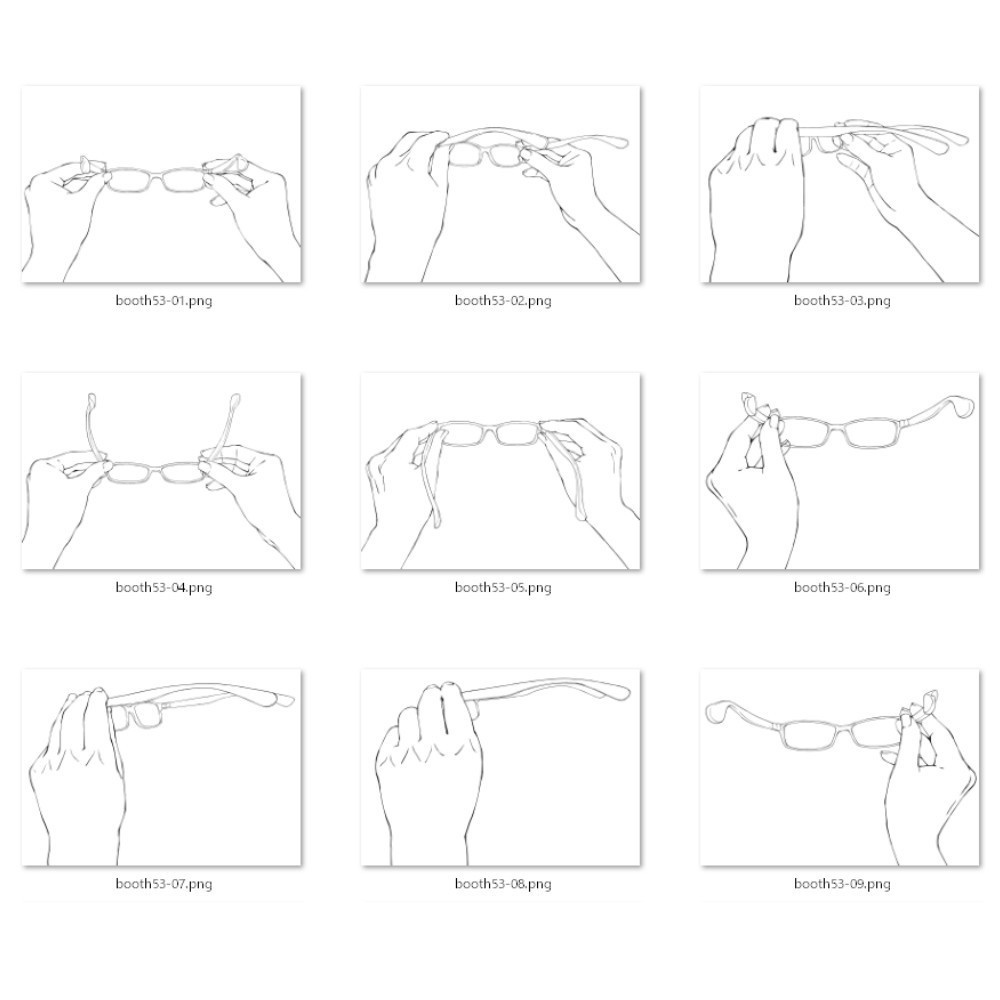 booth53-01.png

booth53-02.png

booth53-03.png

booth53-04.png

booth53-05.png

booth53-06.png

booth53-07.png

booth53-08.png

booth53-09.png