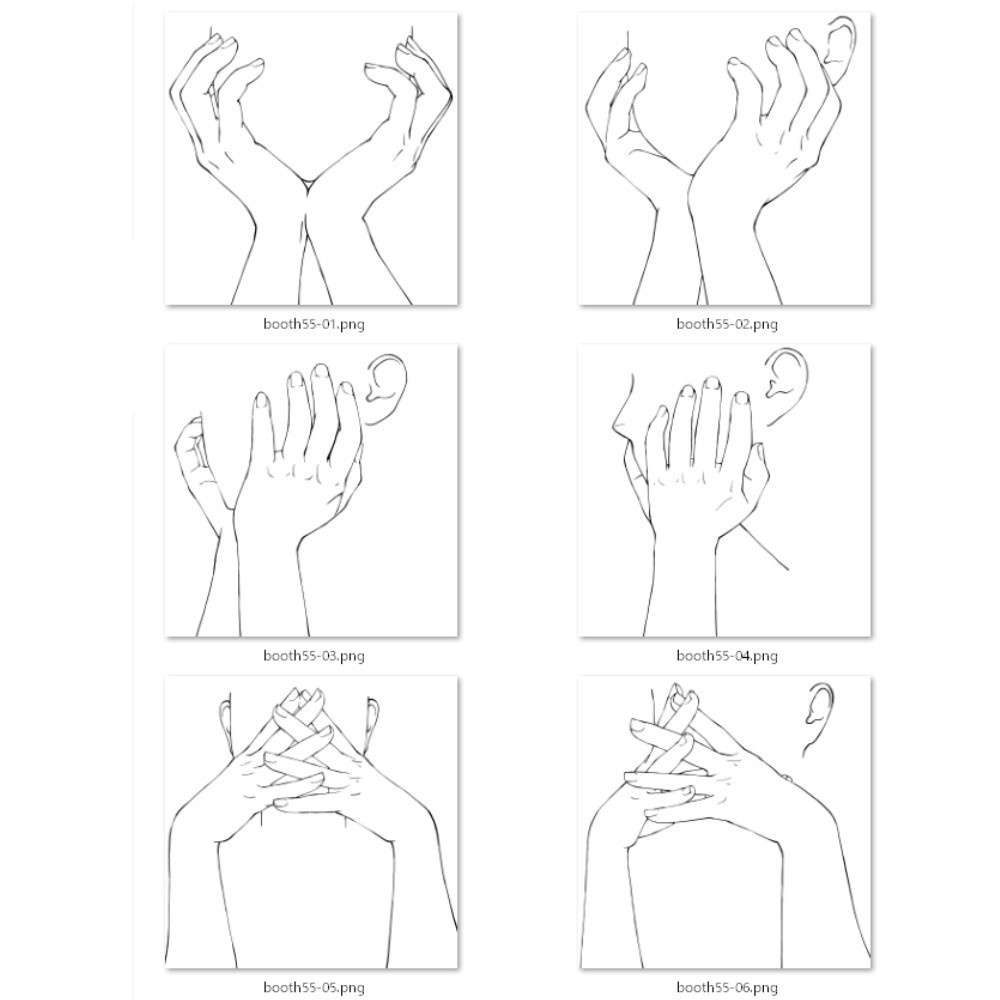 booth55-01.png

booth55-02.png

booth55-03.png

booth55-04.png

booth55-05.png

booth55-06.png