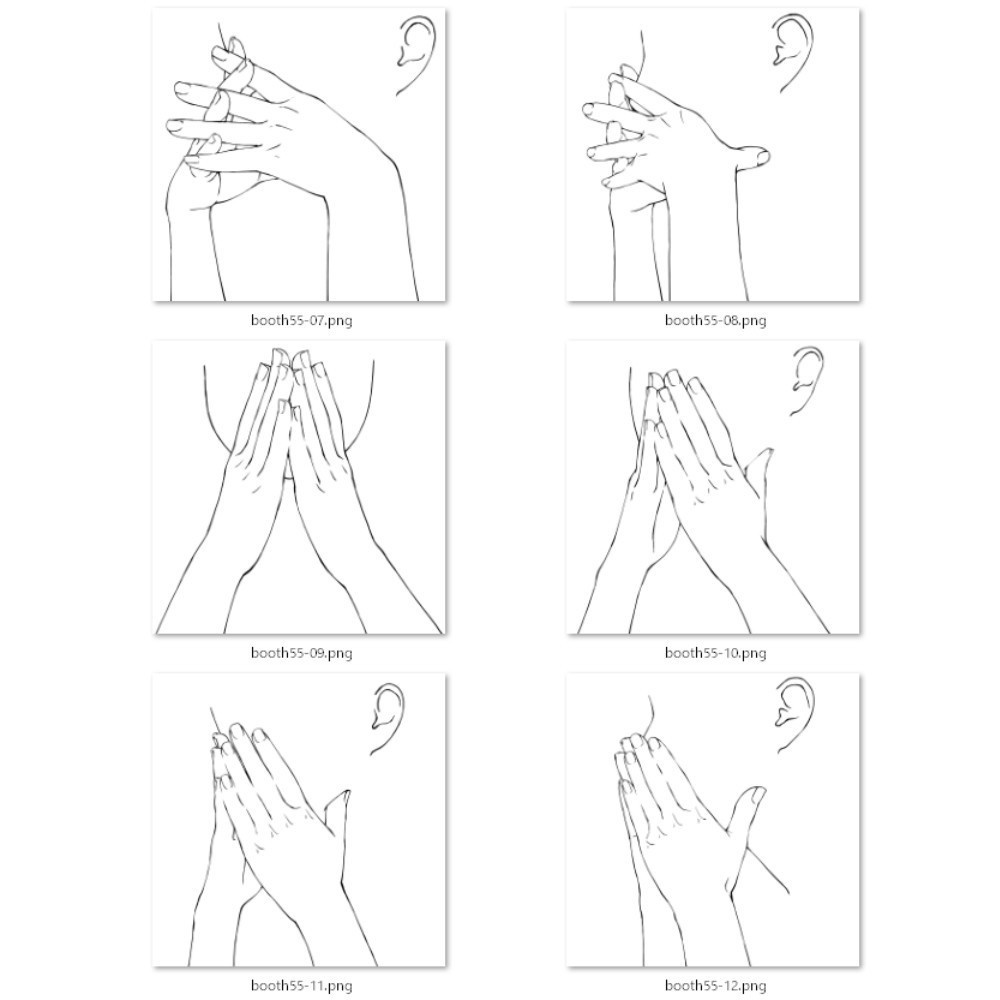 booth55-07.png

booth55-08.png

booth55-09.png

booth55-10.png

booth55-11.png

booth55-12.png