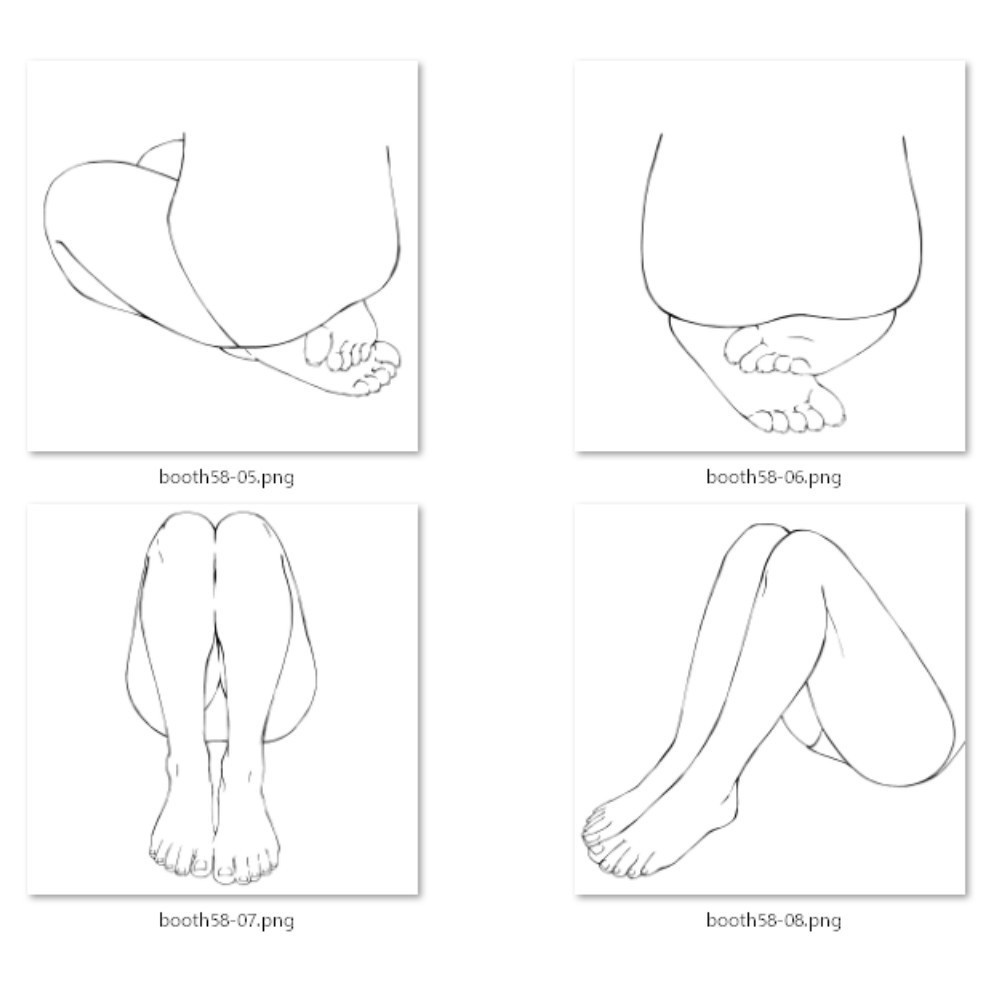 booth58-05.png

booth58-06.png

booth58-07.png

booth58-08.png