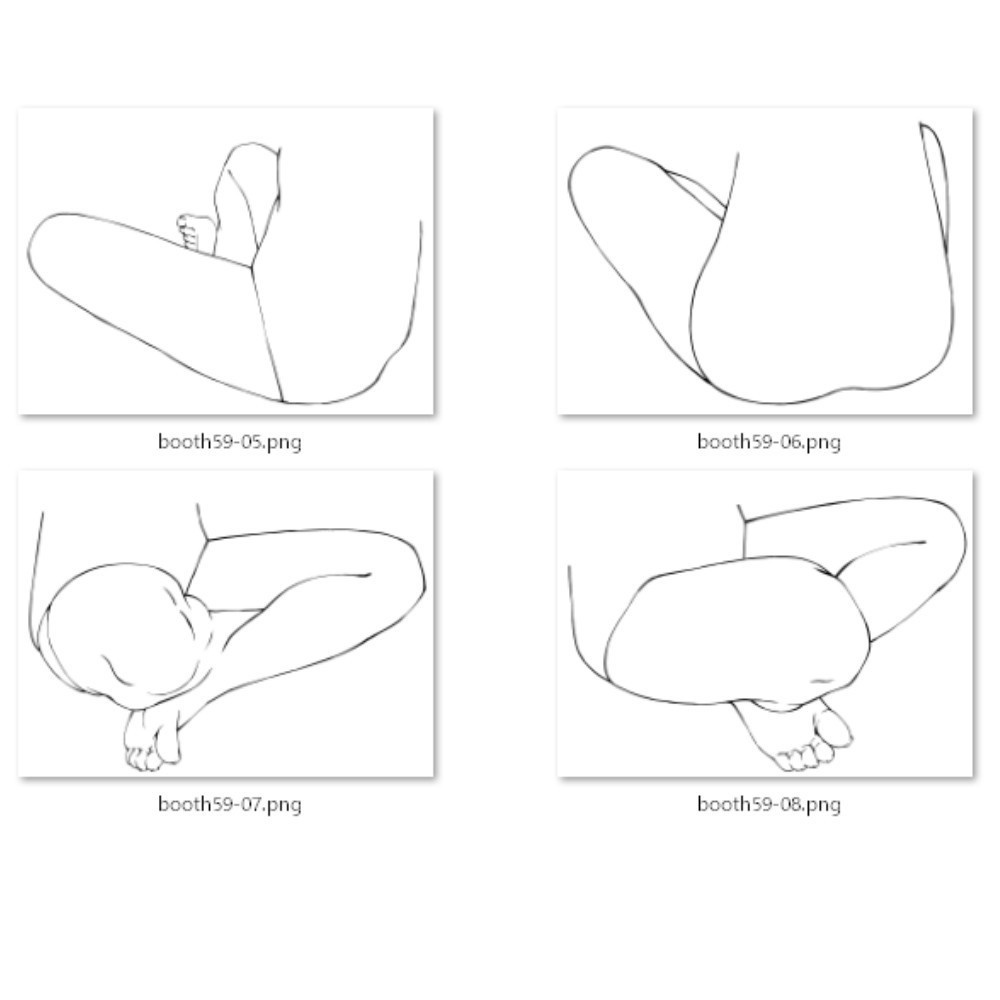 booth59-05.png

booth59-06.png

booth59-07.png

booth59-08.png